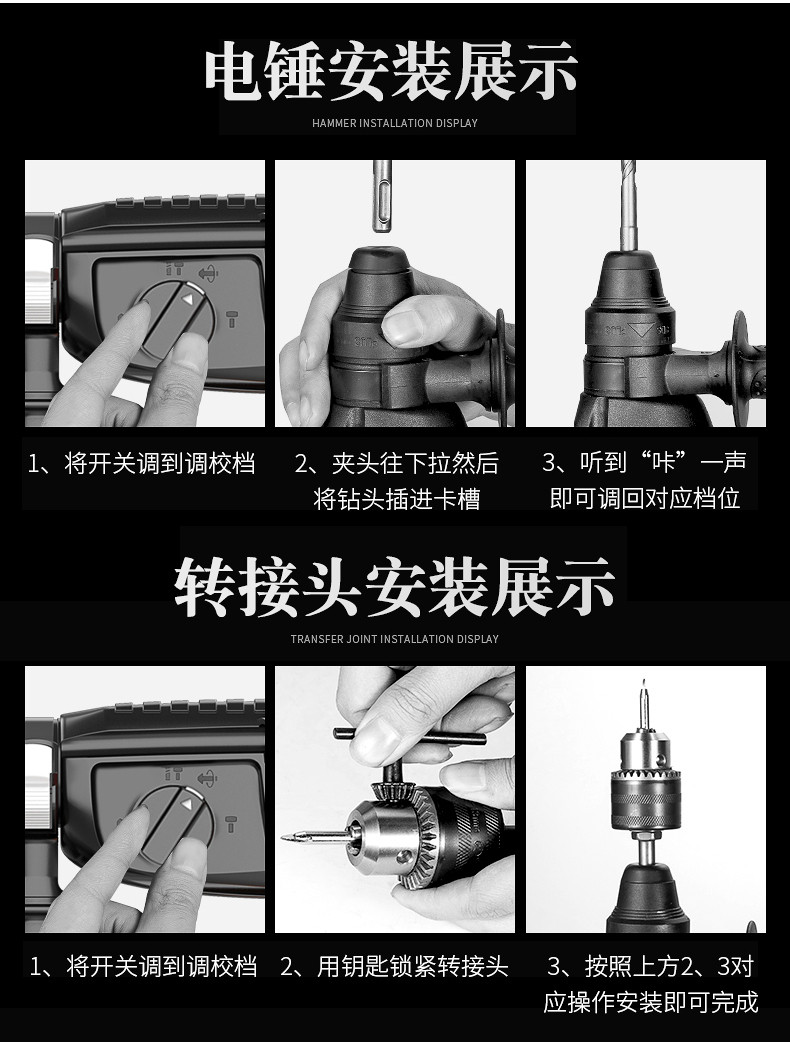 电锤安装展示
HAMMER INSTALLATION DISPLAY

1、将开关调到调校档

2、夹头往下拉然后将钻头插进卡槽

3、听到“咔”一声即可调回对应档位

转接头安装展示
TRANSFER JOINT INSTALLATION DISPLAY

1、将开关调到调校档

2、用钥匙锁紧转接头

3、按照上方2、3对应操作安装即可完成