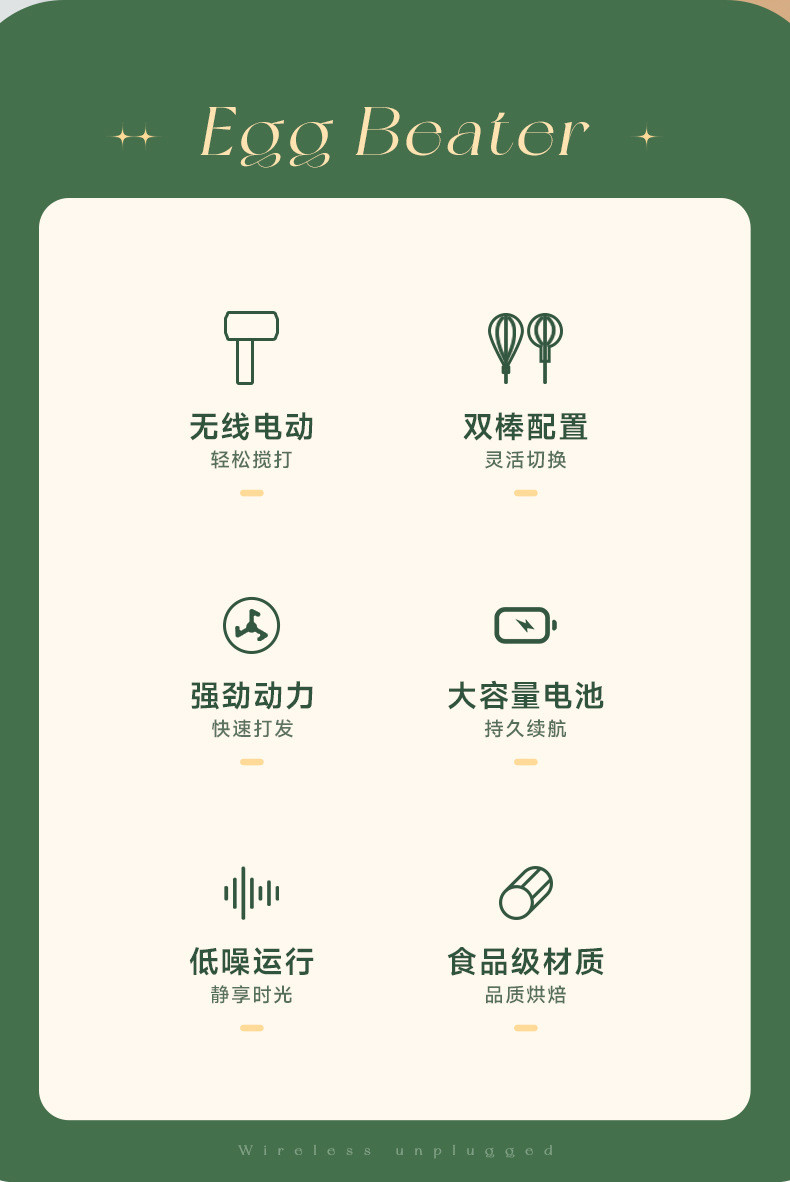 Egg Beater

无线电动
轻松搅打

双棒配置
灵活切换

强劲动力
快速打发

大容量电池
持久续航

低噪运行
静享时光

食品级材质
品质烘焙

Wireless unplugged