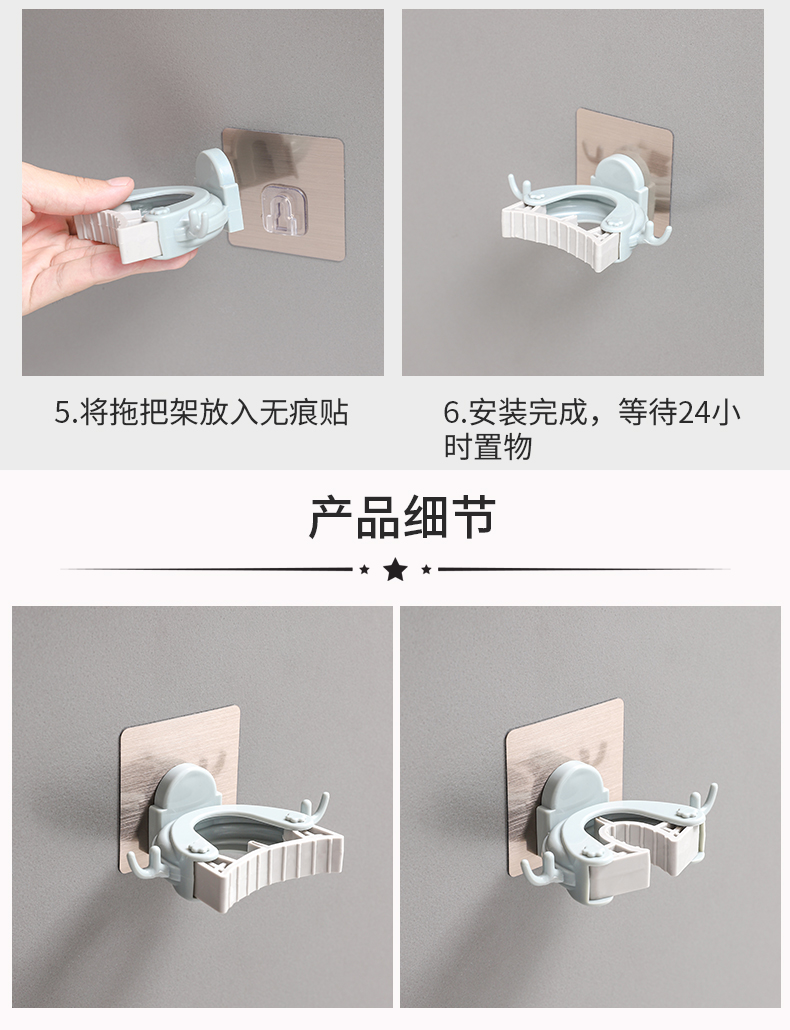 5.将拖把架放入无痕贴

6.安装完成，等待24小时置物

产品细节