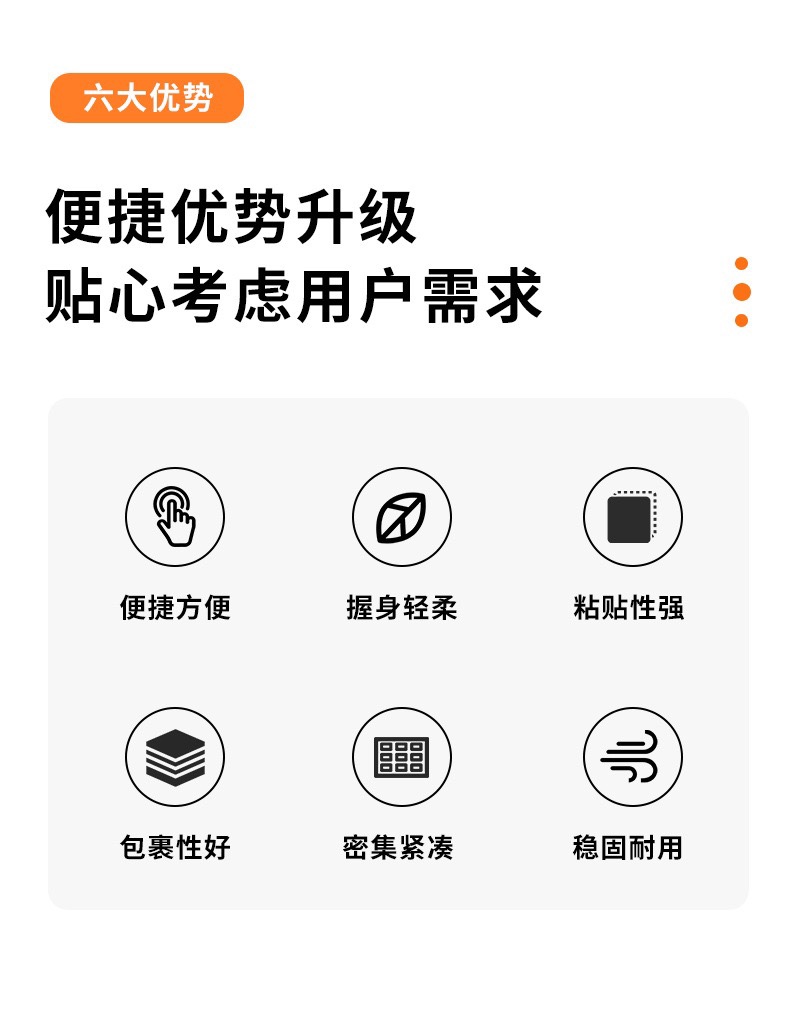 六大优势

便捷优势升级
贴心考虑用户需求

便捷方便

握身轻柔

粘贴性强

包裹性好

密集紧凑

稳固耐用