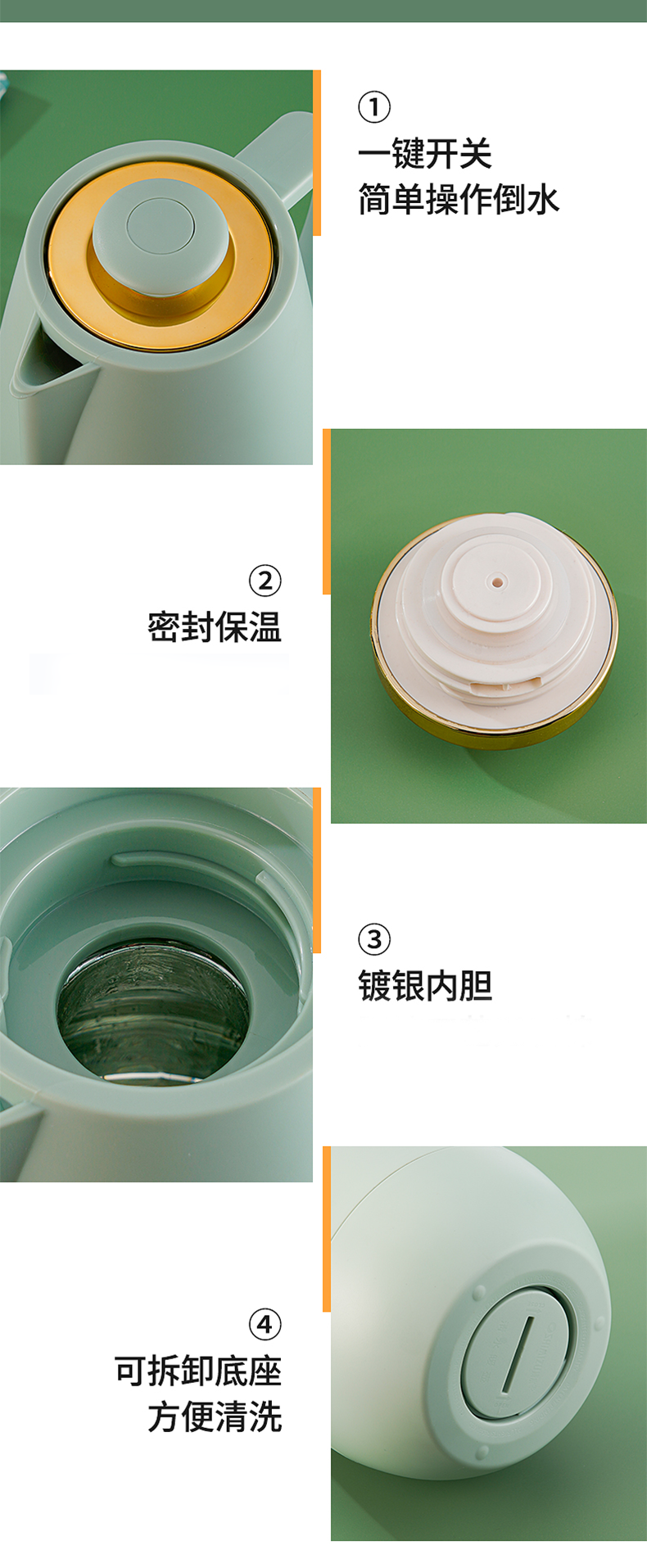 ①
一键开关
简单操作倒水

②
密封保温

③
镀银内胆

④
可拆卸底座
方便清洗