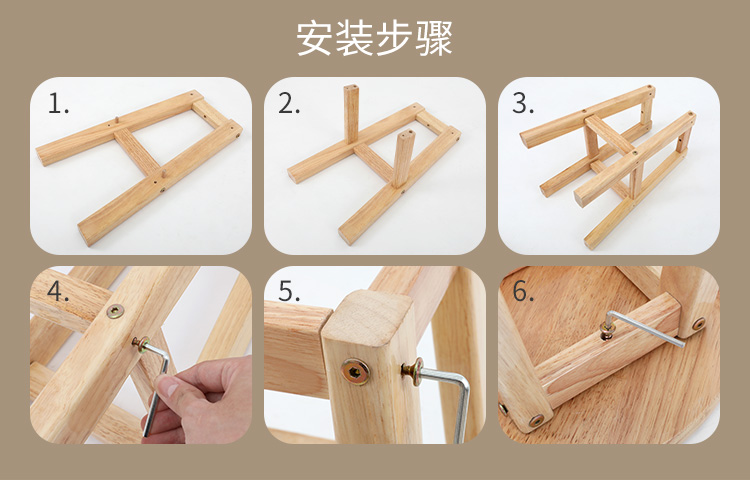 安装步骤

1.

2.

3.

4.

5.

6.