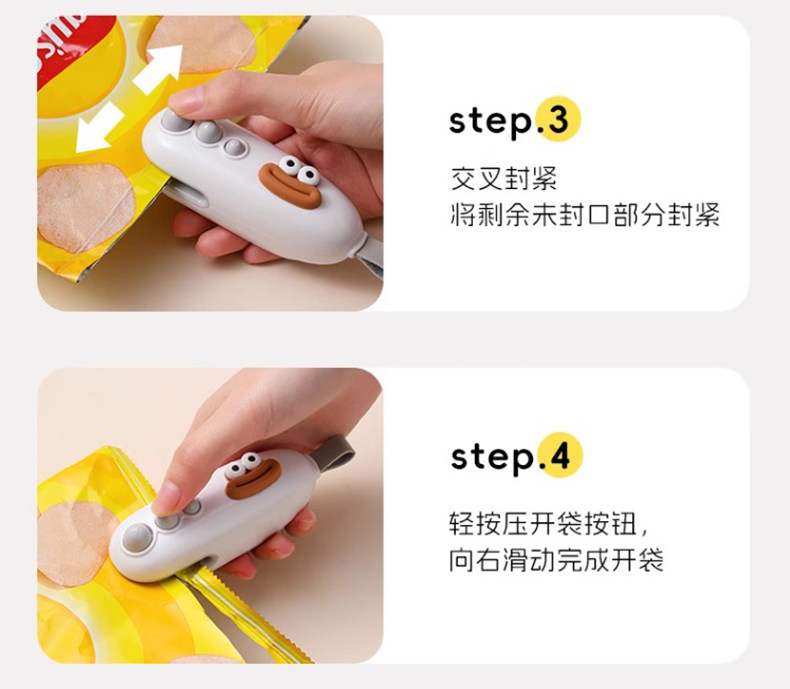 step.3

交叉封紧
将剩余未封口部分封紧

step.4

轻按压开袋按钮，
向右滑动完成开袋