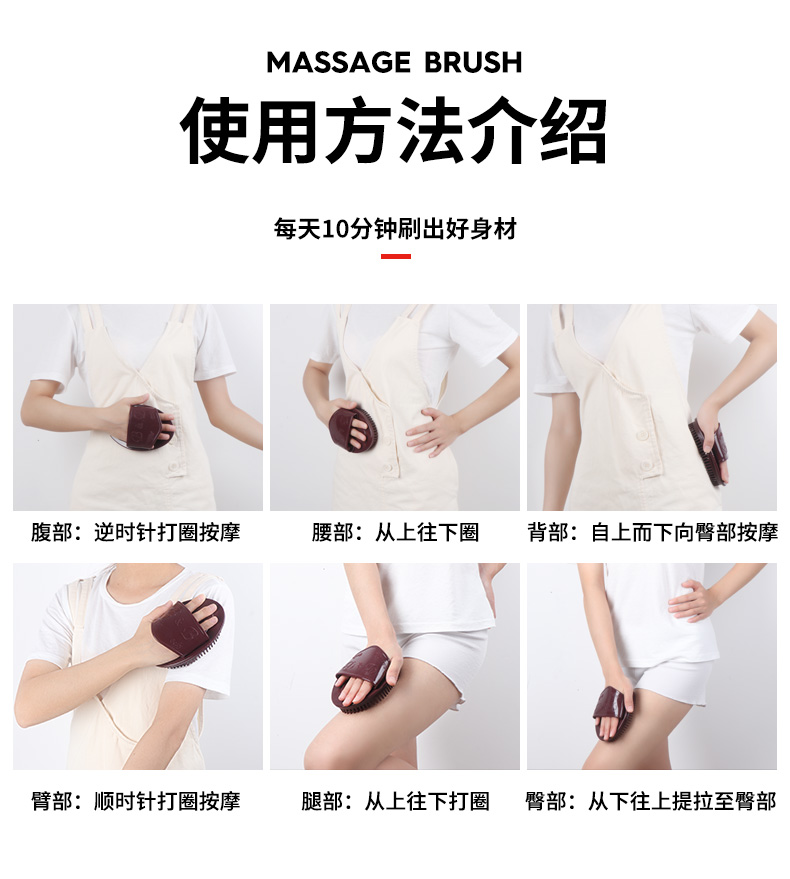 MASSAGE BRUSH

使用方法介绍

每天10分钟刷出好身材

腹部：逆时针打圈按摩

腰部：从上往下圈

背部：自上而下向臀部按摩

臂部：顺时针打圈按摩

腿部：从上往下打圈

臀部：从下往上提拉至臀部