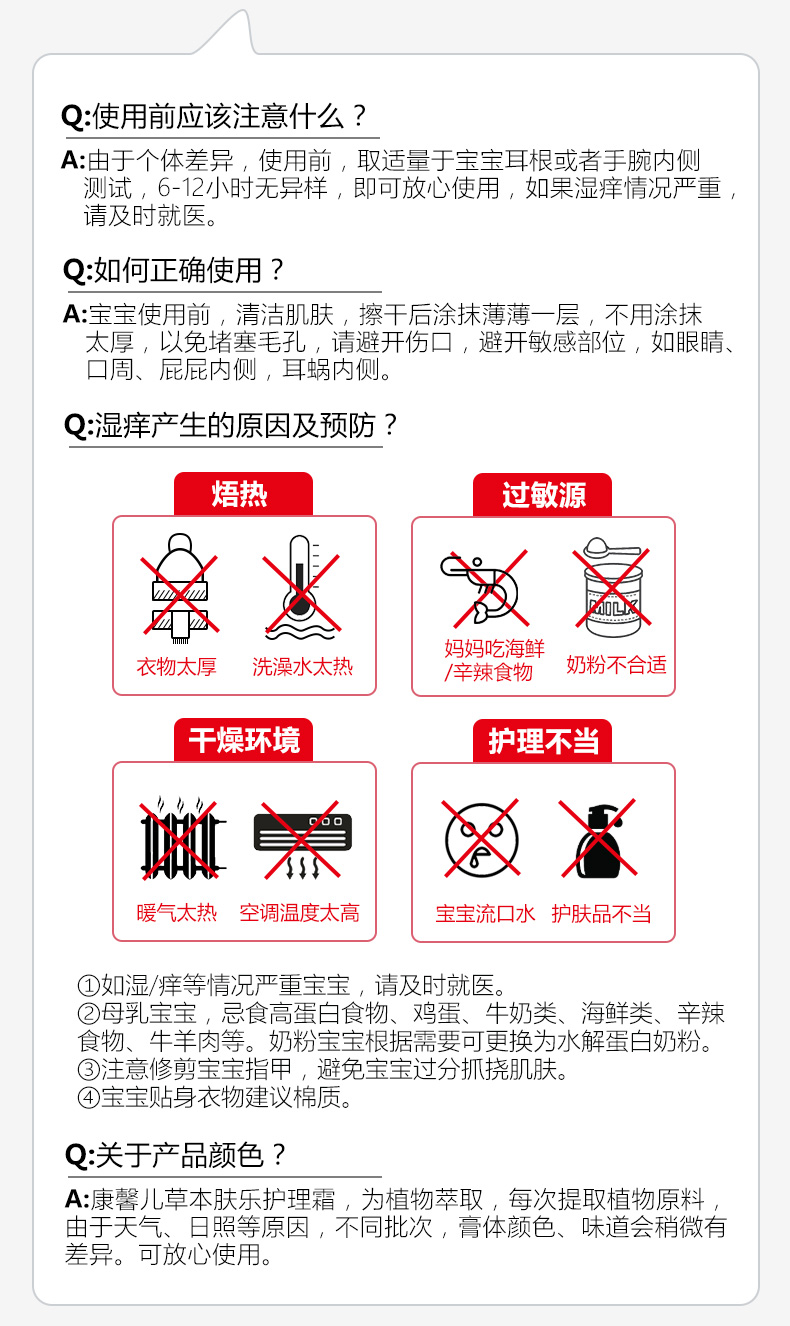 Q:使用前应该注意什么？

A:由于个体差异，使用前，取适量于宝宝耳根或者手腕内侧测试，6-12小时无异样，即可放心使用，如果湿痒情况严重，请及时就医。

Q:如何正确使用？

A:宝宝使用前，清洁肌肤，擦干后涂抹薄薄一层，不用涂抹太厚，以免堵塞毛孔，请避开伤口，避开敏感部位，如眼睛、口周、屁屁内侧，耳蜗内侧。

Q:湿痒产生的原因及预防？

焐热

衣物太厚

洗澡水太热

过敏源

妈妈吃海鲜/辛辣食物

MILK

奶粉不合适

干燥环境

暖气太热

空调温度太高

护理不当

宝宝流口水

护肤品不当

①如湿/痒等情况严重宝宝，请及时就医。
②母乳宝宝，忌食高蛋白食物、鸡蛋、牛奶类、海鲜类、辛辣食物、牛羊肉等。奶粉宝宝根据需要可更换为水解蛋白奶粉。
③注意修剪宝宝指甲，避免宝宝过分抓挠肌肤。
④宝宝贴身衣物建议棉质。

Q:关于产品颜色？

A:康馨儿草本肤乐护理霜，为植物萃取，每次提取植物原料，由于天气、日照等原因，不同批次，膏体颜色、味道会稍微有差异。可放心使用。