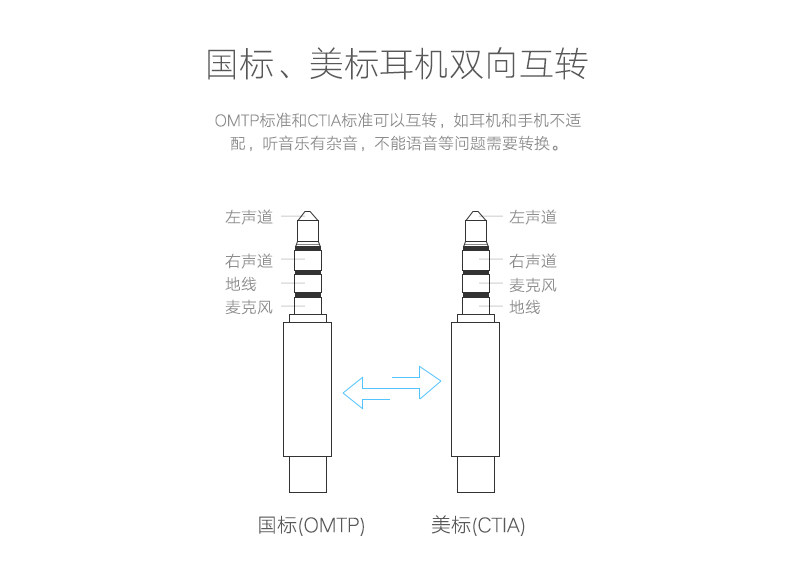 国标、美标耳机双向互转

OMTP标准和CTIA标准可以互转，如耳机和手机不适配，听音乐有杂音，不能语音等问题需要转换。

左声道
右声道
地线
麦克风

左声道
右声道
麦克风
地线

国标(OMTP)
美标(CTIA)