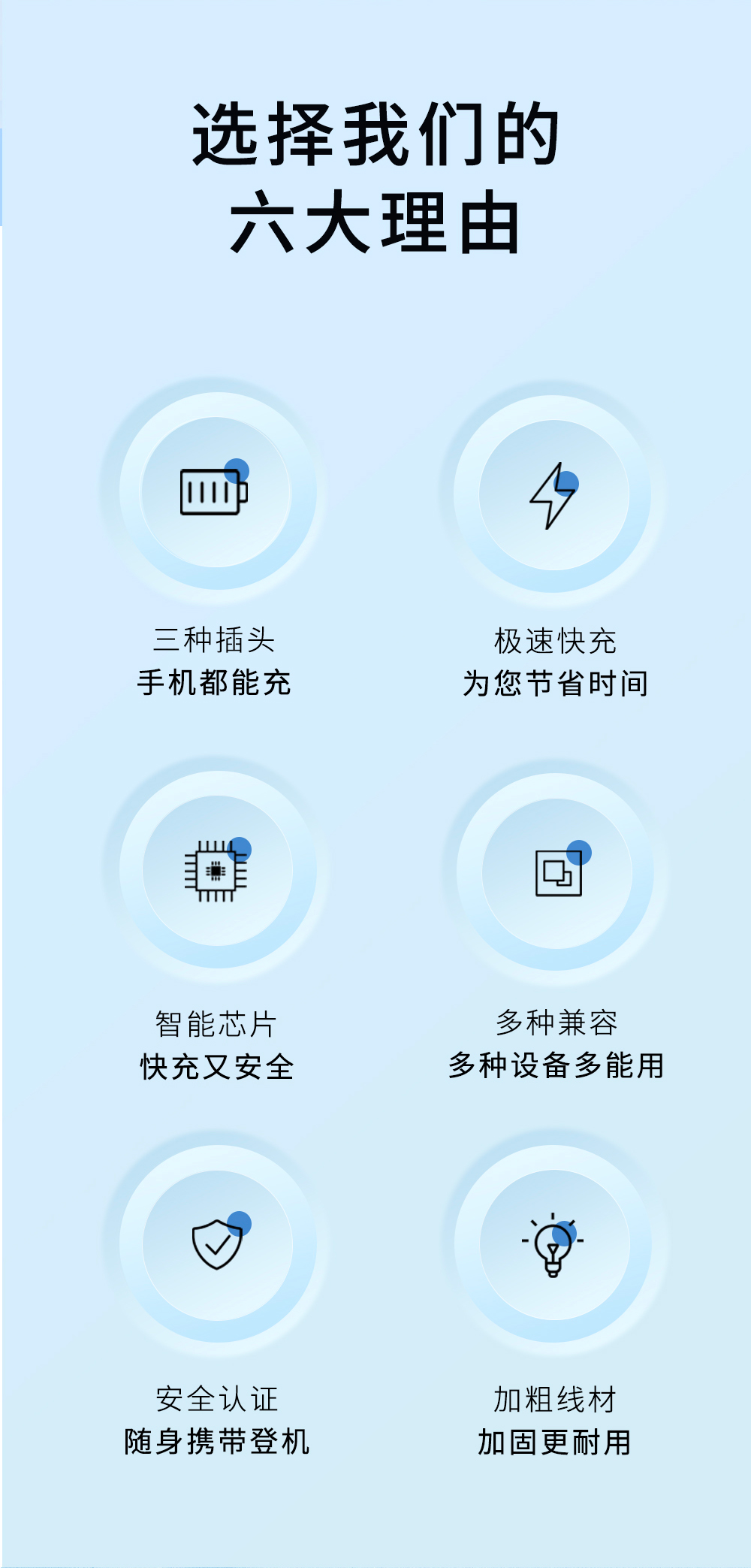 选择我们的
六大理由

三种插头
手机都能充

极速快充
为您节省时间

智能芯片
快充又安全

多种兼容
多种设备多能用

安全认证
随身携带登机

加粗线材
加固更耐用