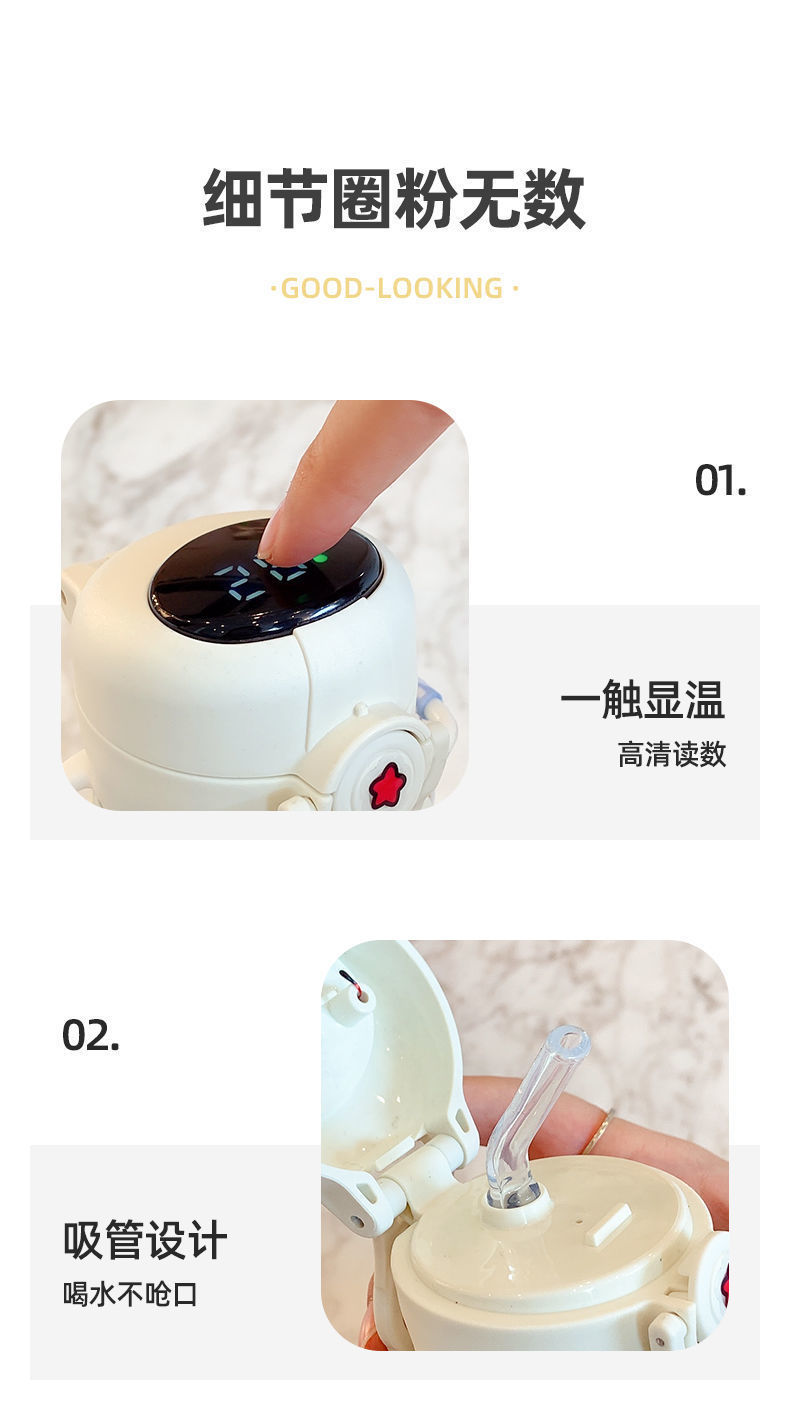 细节圈粉无数

·GOOD-LOOKING·

01.

一触显温
高清读数

02.

吸管设计
喝水不呛口