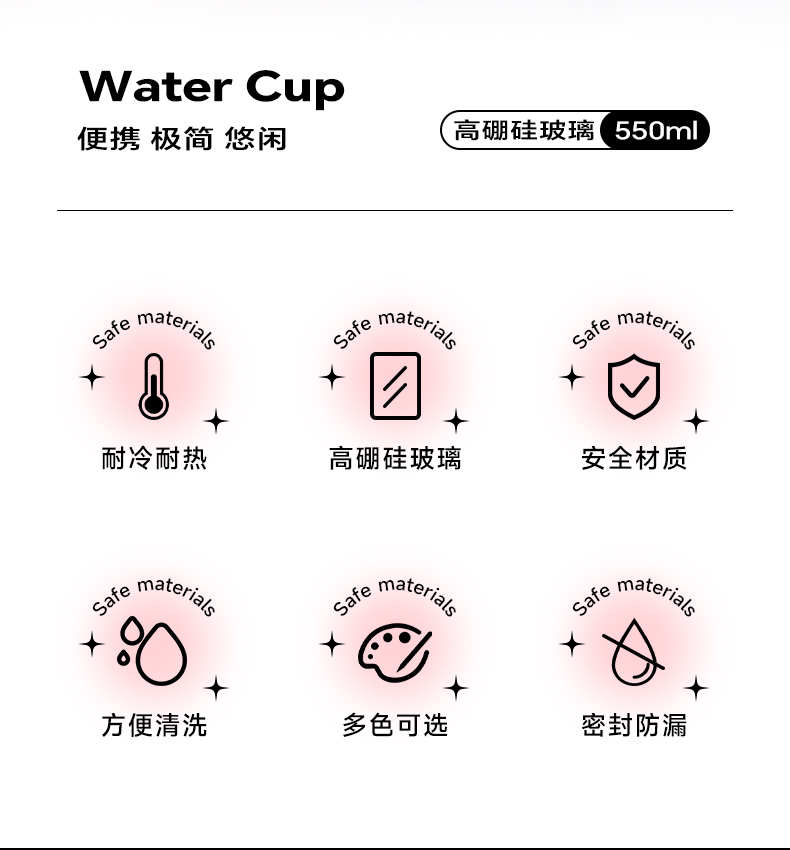 Water Cup
便携 极简 悠闲

高硼硅玻璃 550ml

Safe materials
耐冷耐热

Safe materials
高硼硅玻璃

Safe materials
安全材质

Safe materials
方便清洗

Safe materials
多色可选

Safe materials
密封防漏