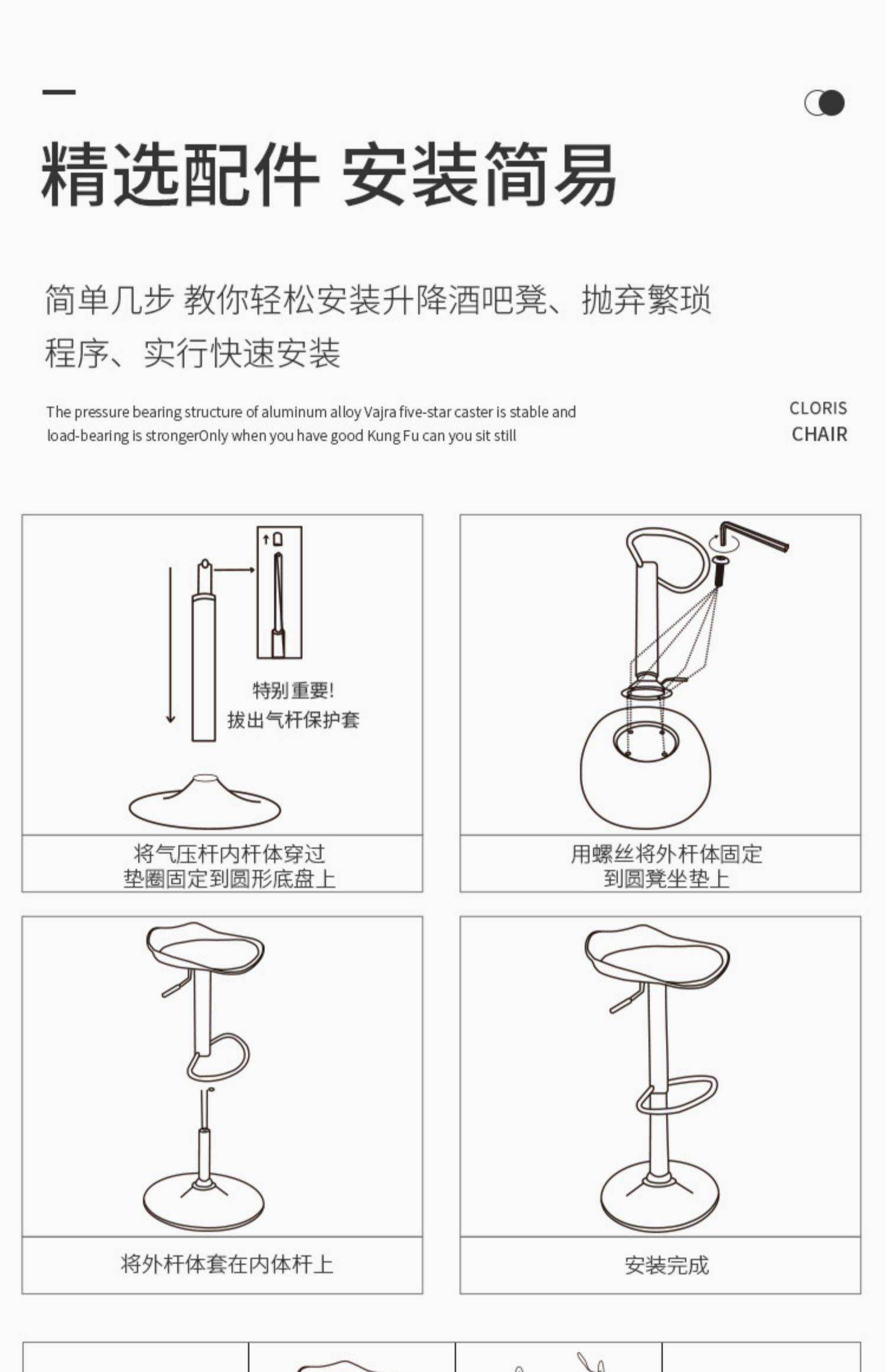 精选配件 安装简易

简单几步 教你轻松安装升降酒吧凳、抛弃繁琐程序、实行快速安装

The pressure bearing structure of aluminum alloy Vajra five-star caster is stable and load-bearing is strongerOnly when you have good Kung Fu can you sit still

CLORIS
CHAIR

特别重要!
拔出气杆保护套

将气压杆内杆体穿过
垫圈固定到圆形底盘上

用螺丝将外杆体固定
到圆凳坐垫上

将外杆体套在内体杆上

安装完成