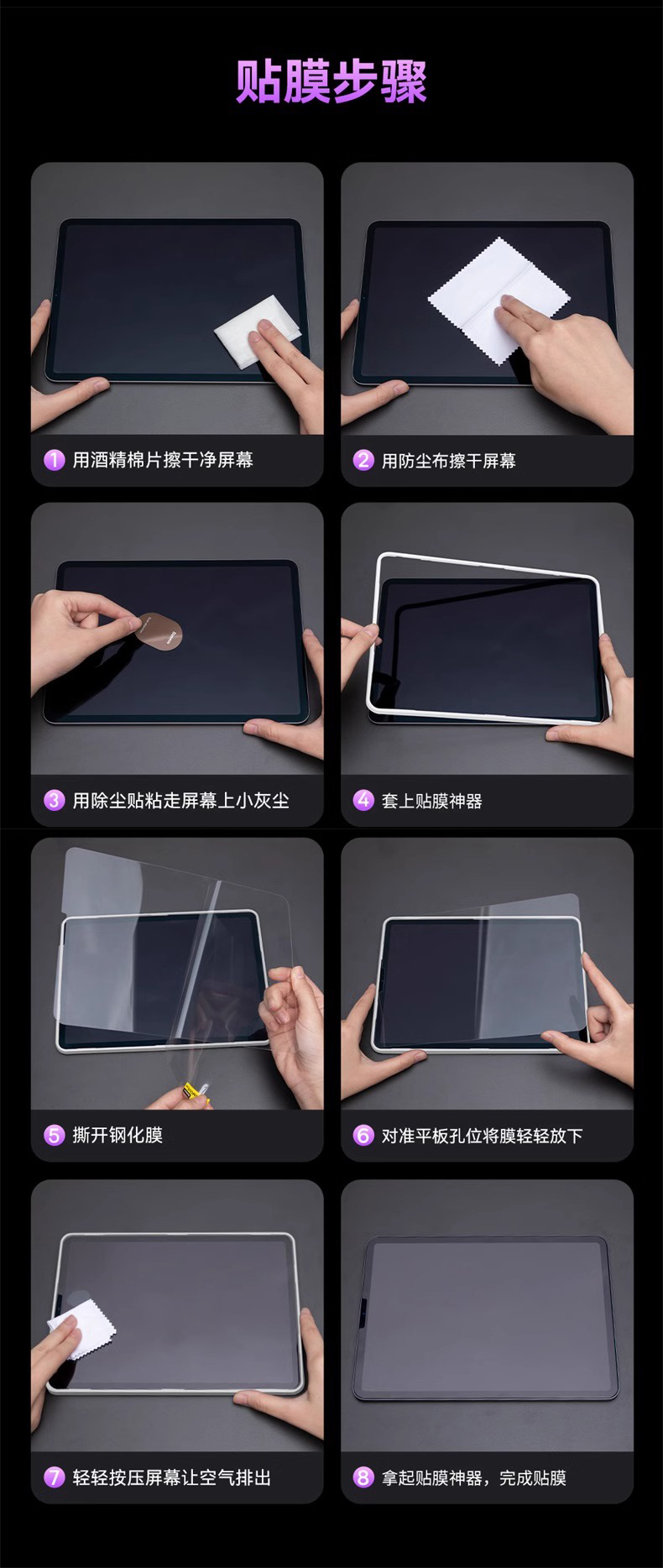 贴膜步骤

1 用酒精棉片擦干净屏幕

2 用防尘布擦干屏幕

3 用除尘贴粘走屏幕上小灰尘

4 套上贴膜神器

5 撕开钢化膜

6 对准平板孔位将膜轻轻放下

7 轻轻按压屏幕让空气排出

8 拿起贴膜神器，完成贴膜