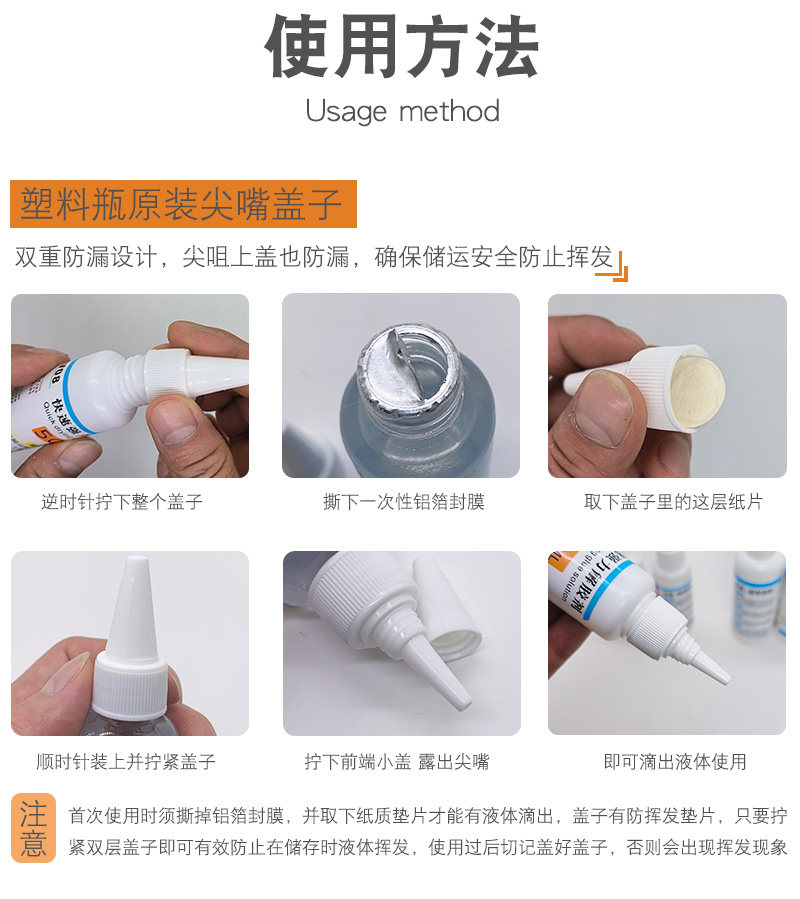 使用方法

Usage method

塑料瓶原装尖嘴盖子

双重防漏设计，尖咀上盖也防漏，确保储运安全防止挥发

逆时针拧下整个盖子

撕下一次性铝箔封膜

取下盖子里的这层纸片

顺时针装上并拧紧盖子

拧下前端小盖 露出尖嘴

即可滴出液体使用

注意

首次使用时须撕掉铝箔封膜，并取下纸质垫片才能有液体滴出，盖子有防挥发垫片，只要拧紧双层盖子即可有效防止在储存时液体挥发，使用过后切记盖好盖子，否则会出现挥发现象