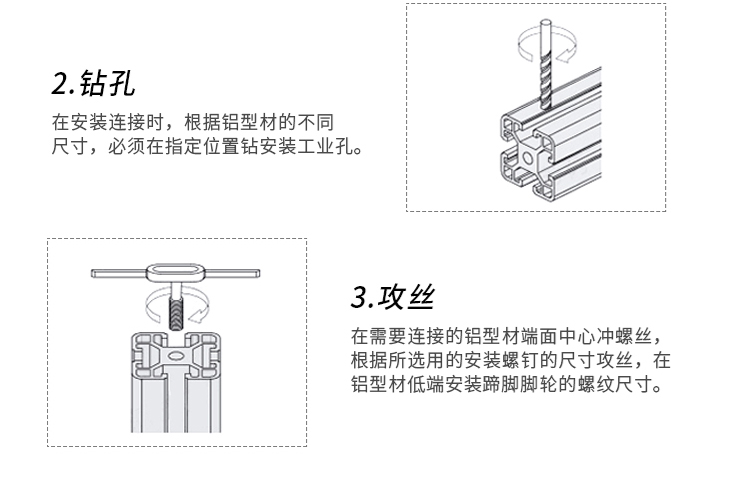 2.钻孔

在安装连接时，根据铝型材的不同尺寸，必须在指定位置钻安装工业孔。

3.攻丝

在需要连接的铝型材端面中心冲螺丝，根据所选用的安装螺钉的尺寸攻丝，在铝型材低端安装蹄脚脚轮的螺纹尺寸。