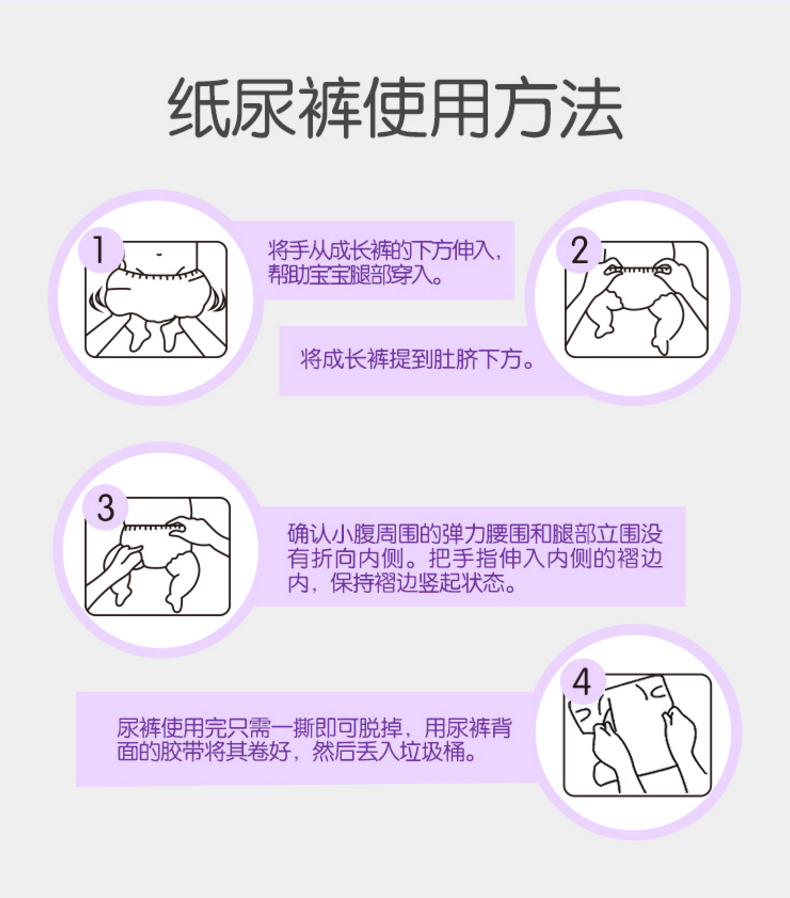 纸尿裤使用方法

1

将手从成长裤的下方伸入，帮助宝宝腿部穿入。

2

将成长裤提到肚脐下方。

3

确认小腹周围的弹力腰围和腿部立围没有折向内侧。把手指伸入内侧的褶边内，保持褶边竖起状态。

4

尿裤使用完只需一撕即可脱掉，用尿裤背面的胶带将其卷好，然后丢入垃圾桶。