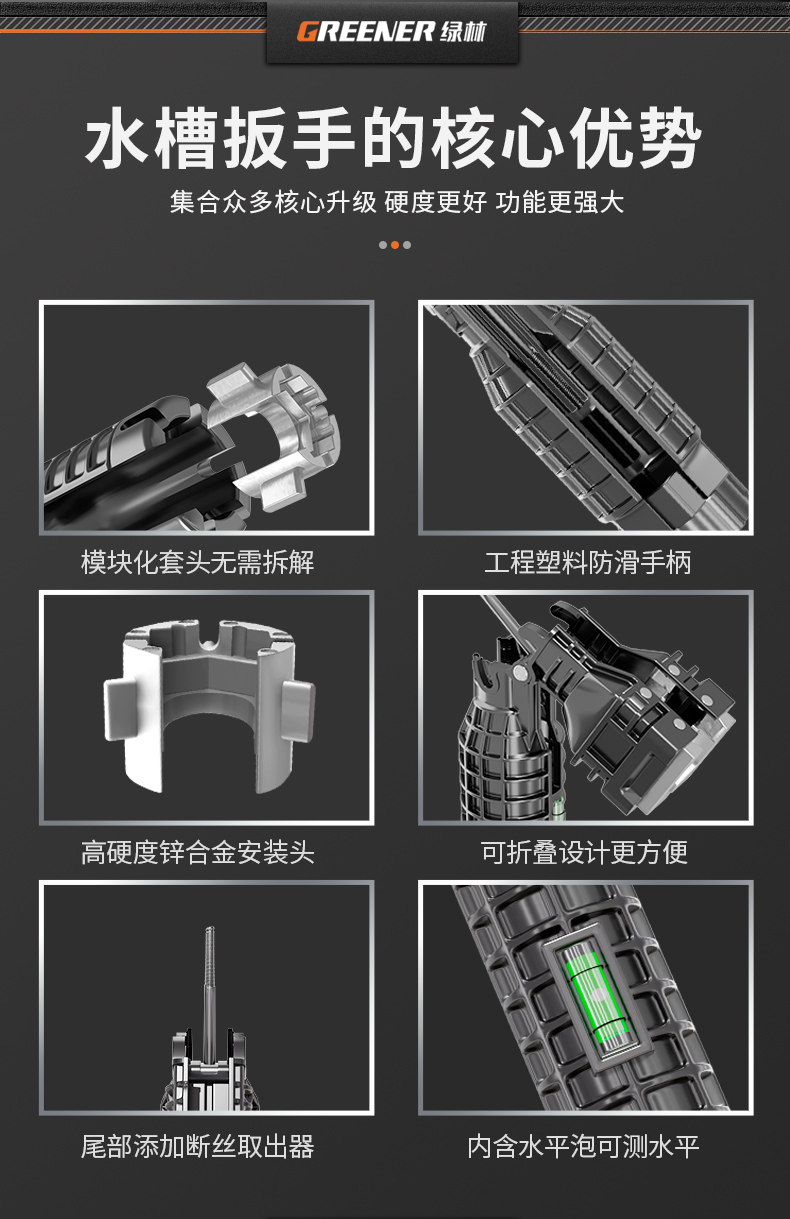 GREENER 绿林

水槽扳手的核心优势

集合众多核心升级 硬度更好 功能更强大

模块化套头无需拆解

工程塑料防滑手柄

高硬度锌合金安装头

可折叠设计更方便

尾部添加断丝取出器

内含水平泡可测水平