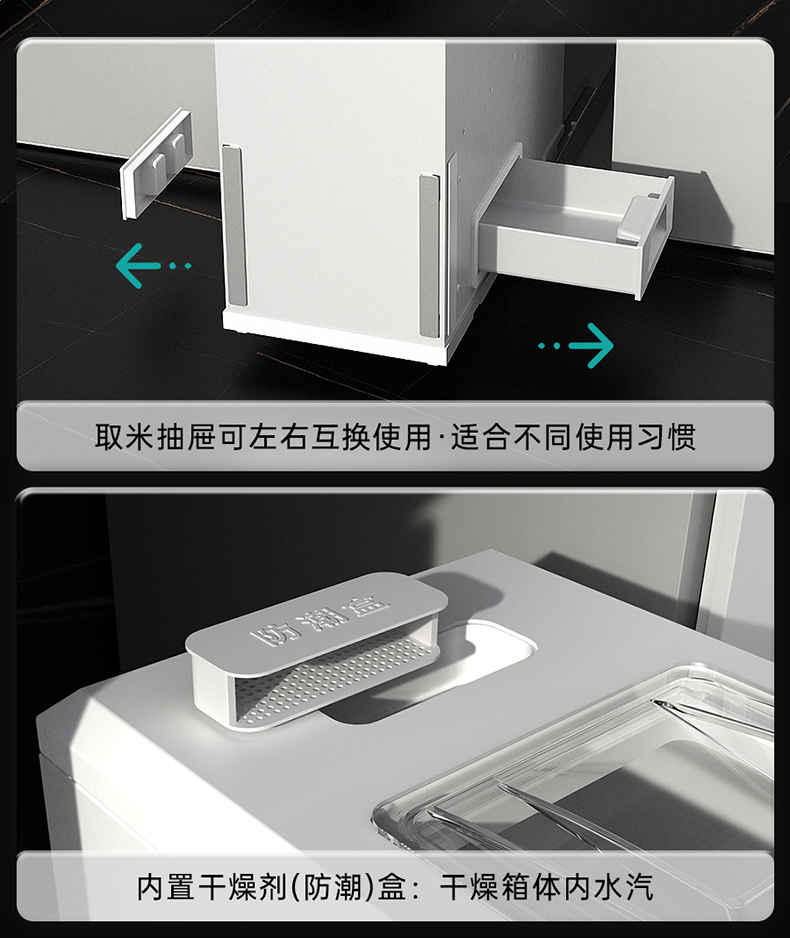 取米抽屉可左右互换使用·适合不同使用习惯

防潮盒

内置干燥剂(防潮)盒：干燥箱体内水汽