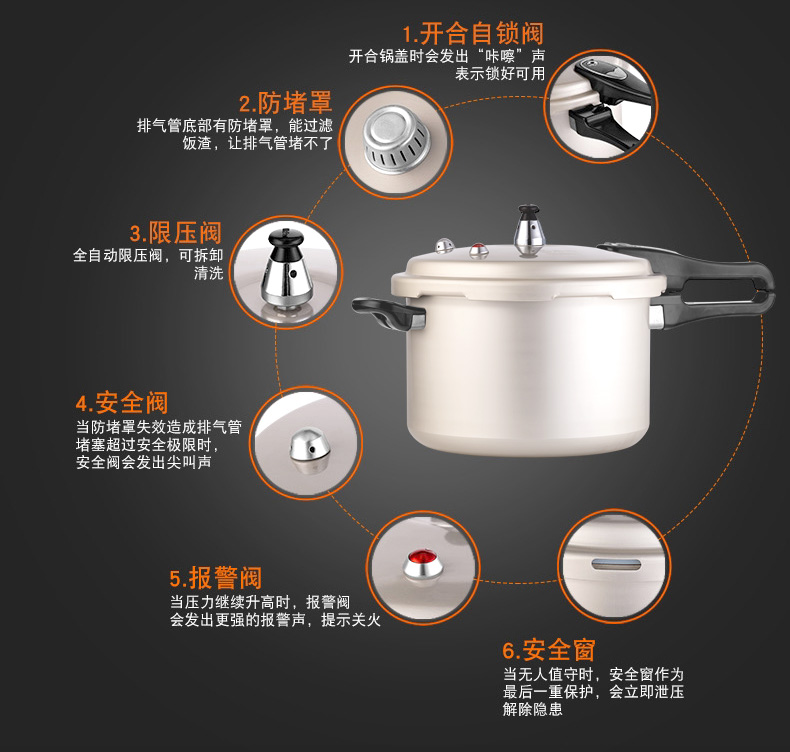 1.开合自锁阀
开合锅盖时会发出“咔嚓”声
表示锁好可用

2.防堵罩
排气管底部有防堵罩，能过滤饭渣，让排气管堵不了

3.限压阀
全自动限压阀，可拆卸清洗

4.安全阀
当防堵罩失效造成排气管堵塞超过安全极限时，安全阀会发出尖叫声

5.报警阀
当压力继续升高时，报警阀会发出更强的报警声，提示关火

6.安全窗
当无人值守时，安全窗作为最后一重保护，会立即泄压解除隐患