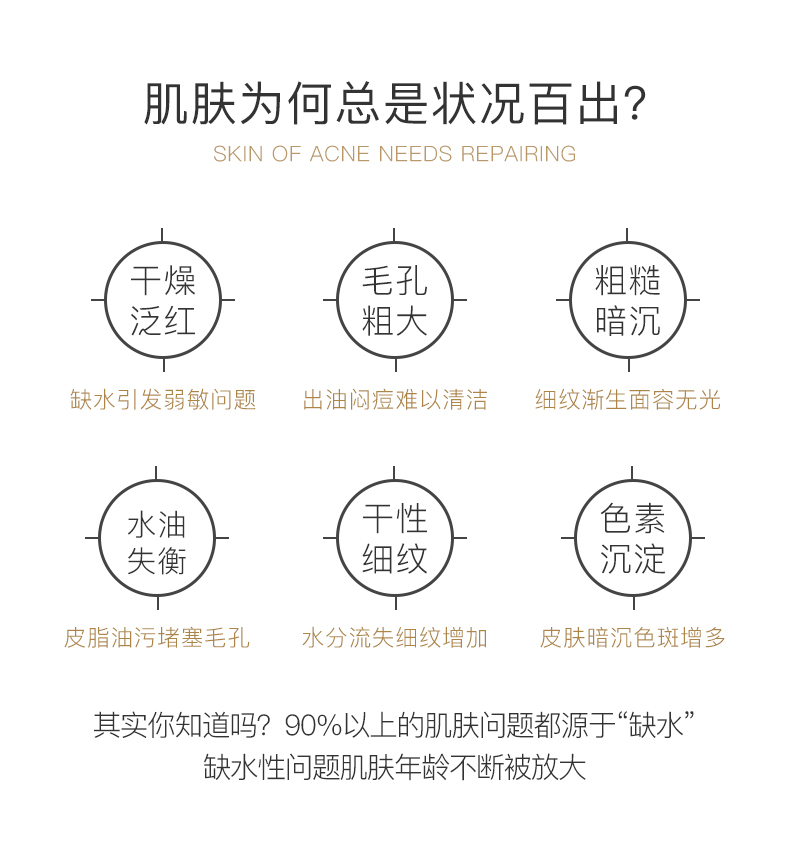 肌肤为何总是状况百出?

SKIN OF ACNE NEEDS REPAIRING

干燥
泛红

缺水引发弱敏问题

毛孔
粗大

出油闷痘难以清洁

粗糙
暗沉

细纹渐生面容无光

水油
失衡

皮脂油污堵塞毛孔

干性
细纹

水分流失细纹增加

色素
沉淀

皮肤暗沉色斑增多

其实你知道吗?90%以上的肌肤问题都源于“缺水”
缺水性问题肌肤年龄不断被放大