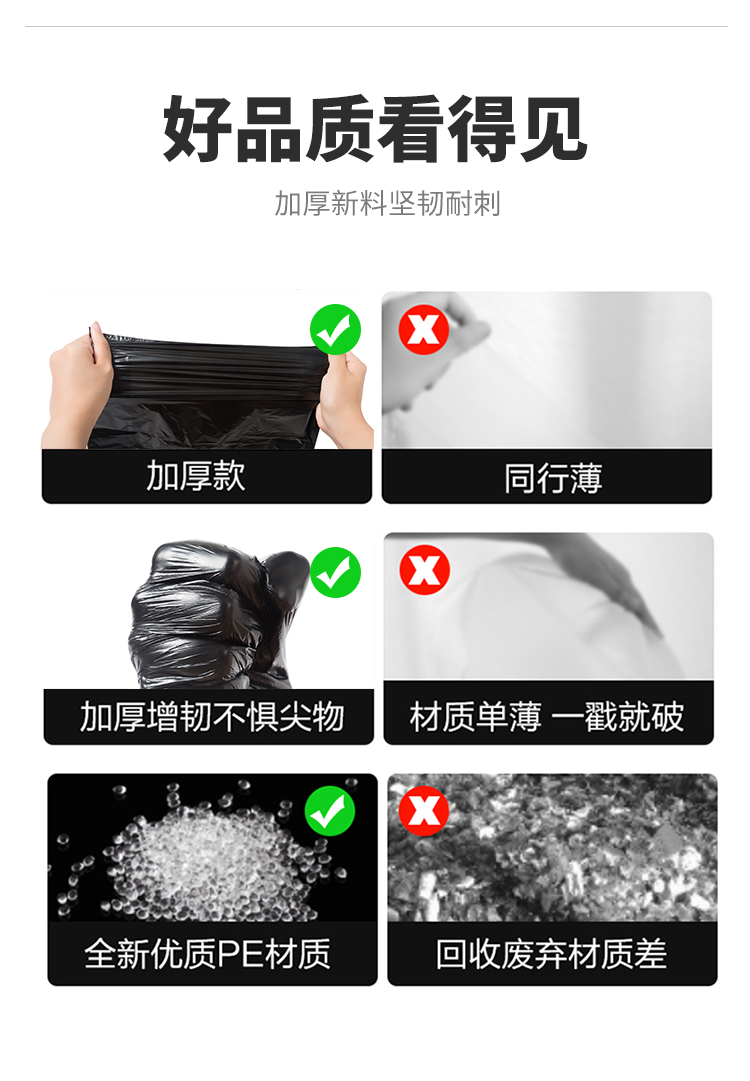 好品质看得见

加厚新料坚韧耐刺

加厚款

同行薄

加厚增韧不惧尖物

材质单薄 一戳就破

全新优质PE材质

回收废弃材质差