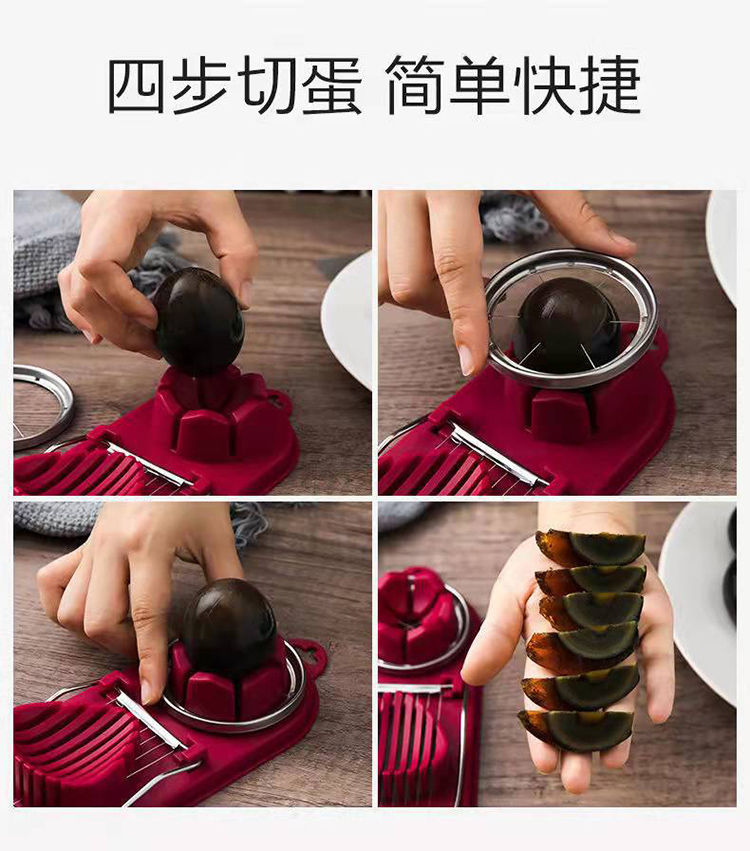 四步切蛋 简单快捷