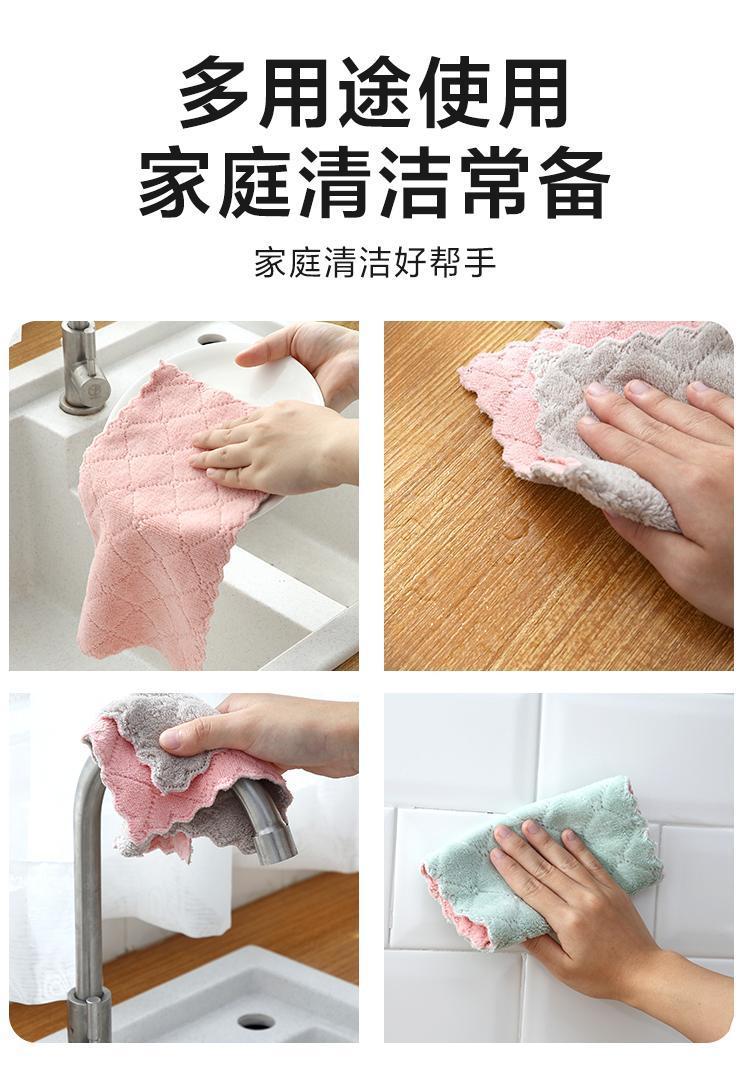 多用途使用
家庭清洁常备

家庭清洁好帮手