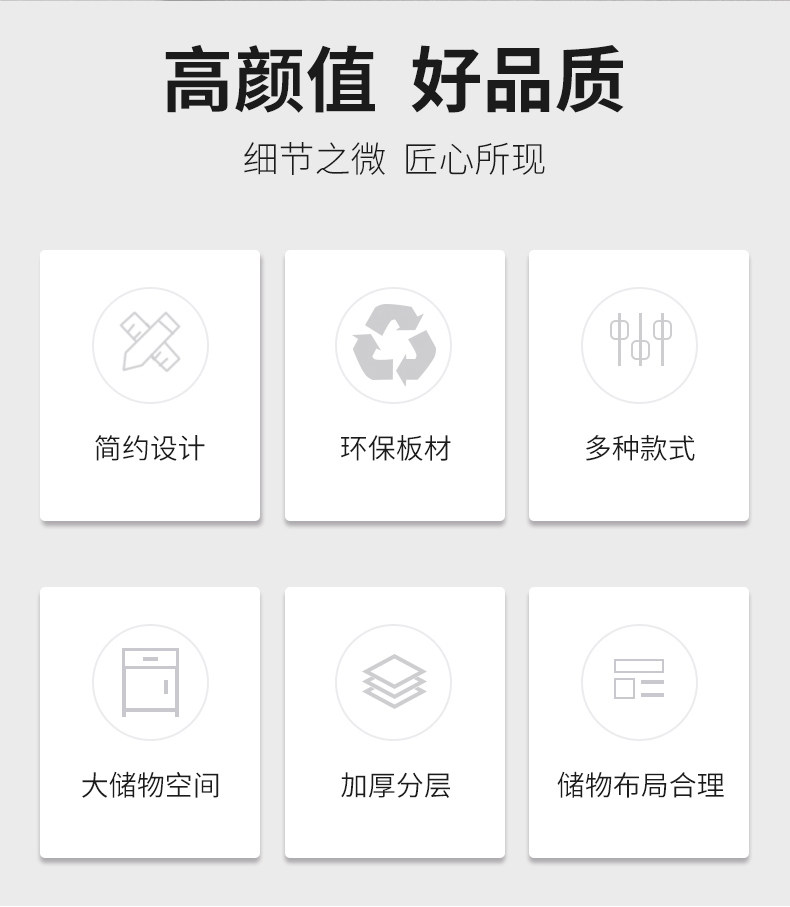 高颜值 好品质

细节之微 匠心所现

简约设计

环保板材

多种款式

大储物空间

加厚分层

储物布局合理