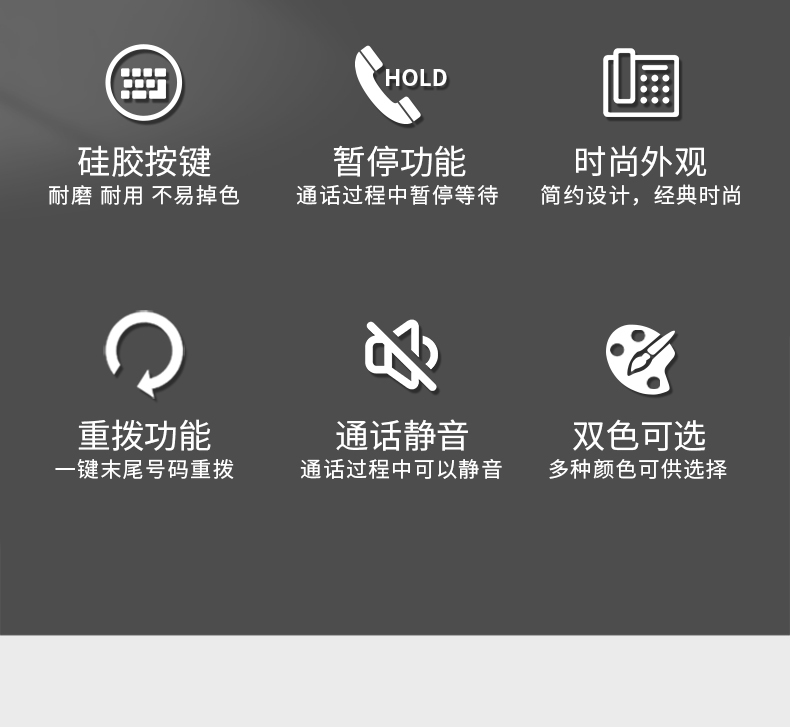 硅胶按键
耐磨 耐用 不易掉色

HOLD

暂停功能
通话过程中暂停等待

时尚外观
简约设计，经典时尚

重拨功能
一键末尾号码重拨

通话静音
通话过程中可以静音

双色可选
多种颜色可供选择