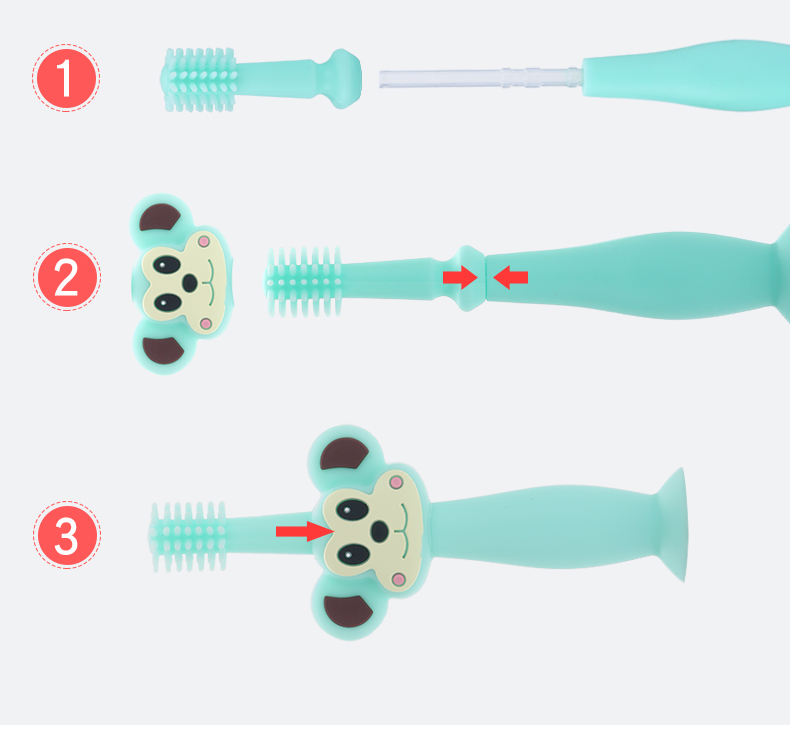 1

2

3