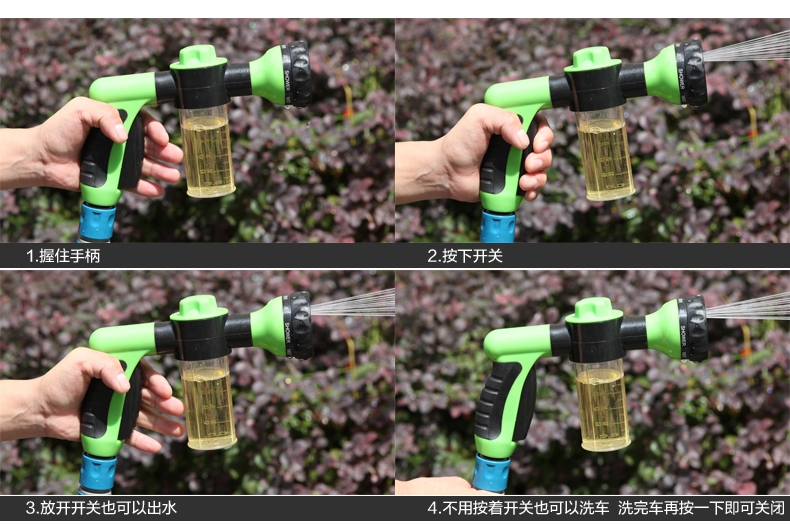 SHOWER

1.握住手柄

SHOWER

2.按下开关

SHOWER

3.放开开关也可以出水

SHOWER

4.不用按着开关也可以洗车 洗完车再按一下即可关闭