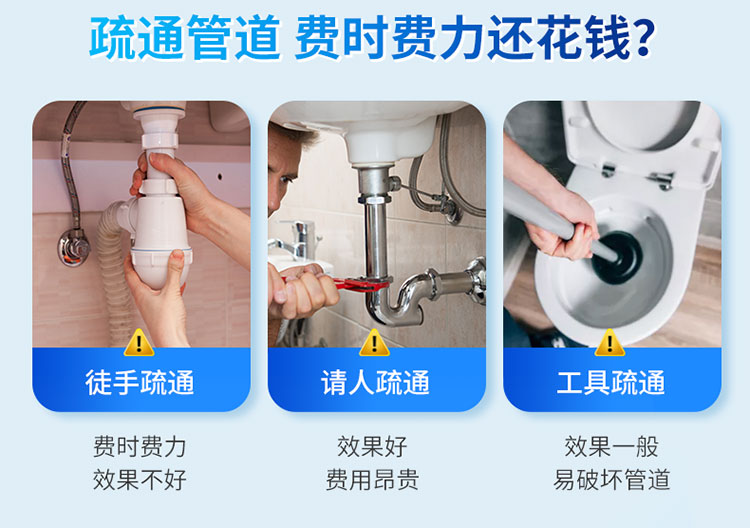 疏通管道 费时费力还花钱?

徒手疏通

费时费力
效果不好

请人疏通

效果好
费用昂贵

工具疏通

效果一般
易破坏管道