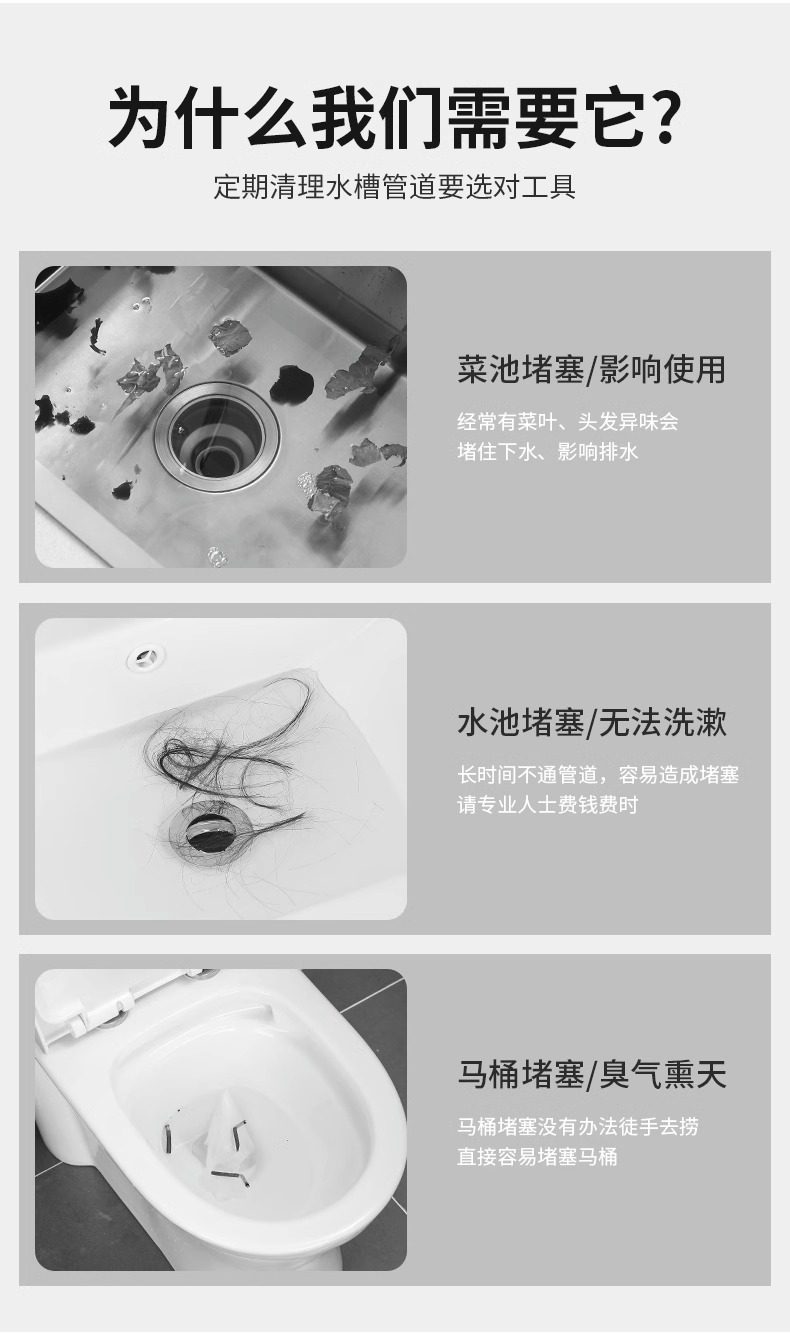 为什么我们需要它?

定期清理水槽管道要选对工具

菜池堵塞/影响使用

经常有菜叶、头发异味会堵住下水、影响排水

水池堵塞/无法洗漱

长时间不通管道，容易造成堵塞请专业人士费钱费时

马桶堵塞/臭气熏天

马桶堵塞没有办法徒手去捞直接容易堵塞马桶