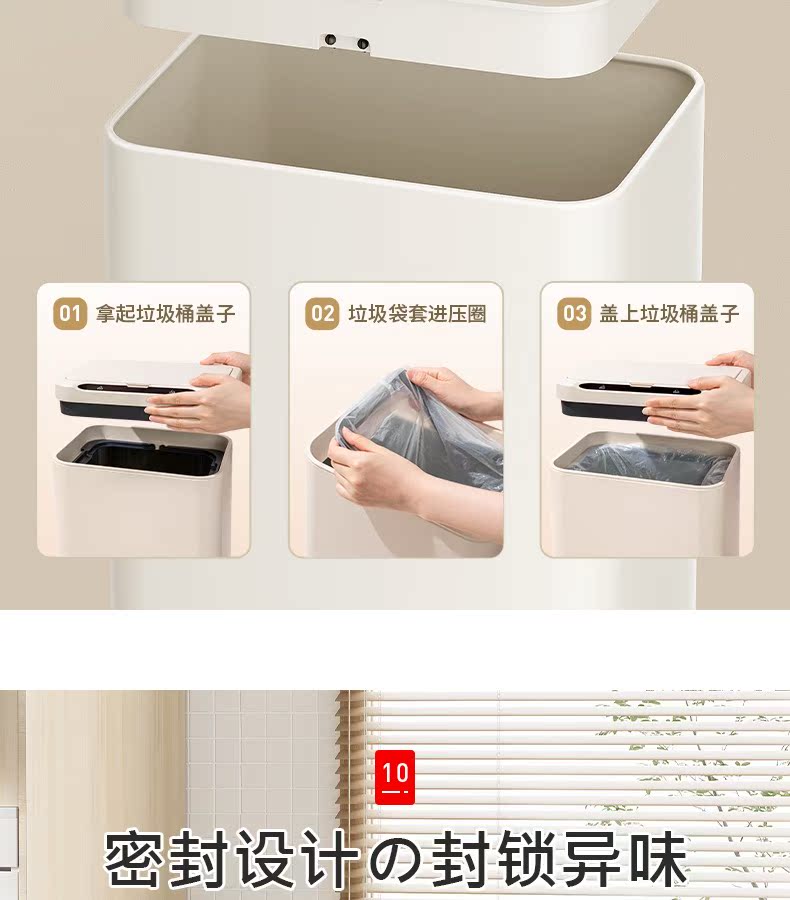 01 拿起垃圾桶盖子

02 垃圾袋套进压圈

03 盖上垃圾桶盖子

10

密封设计の封锁异味