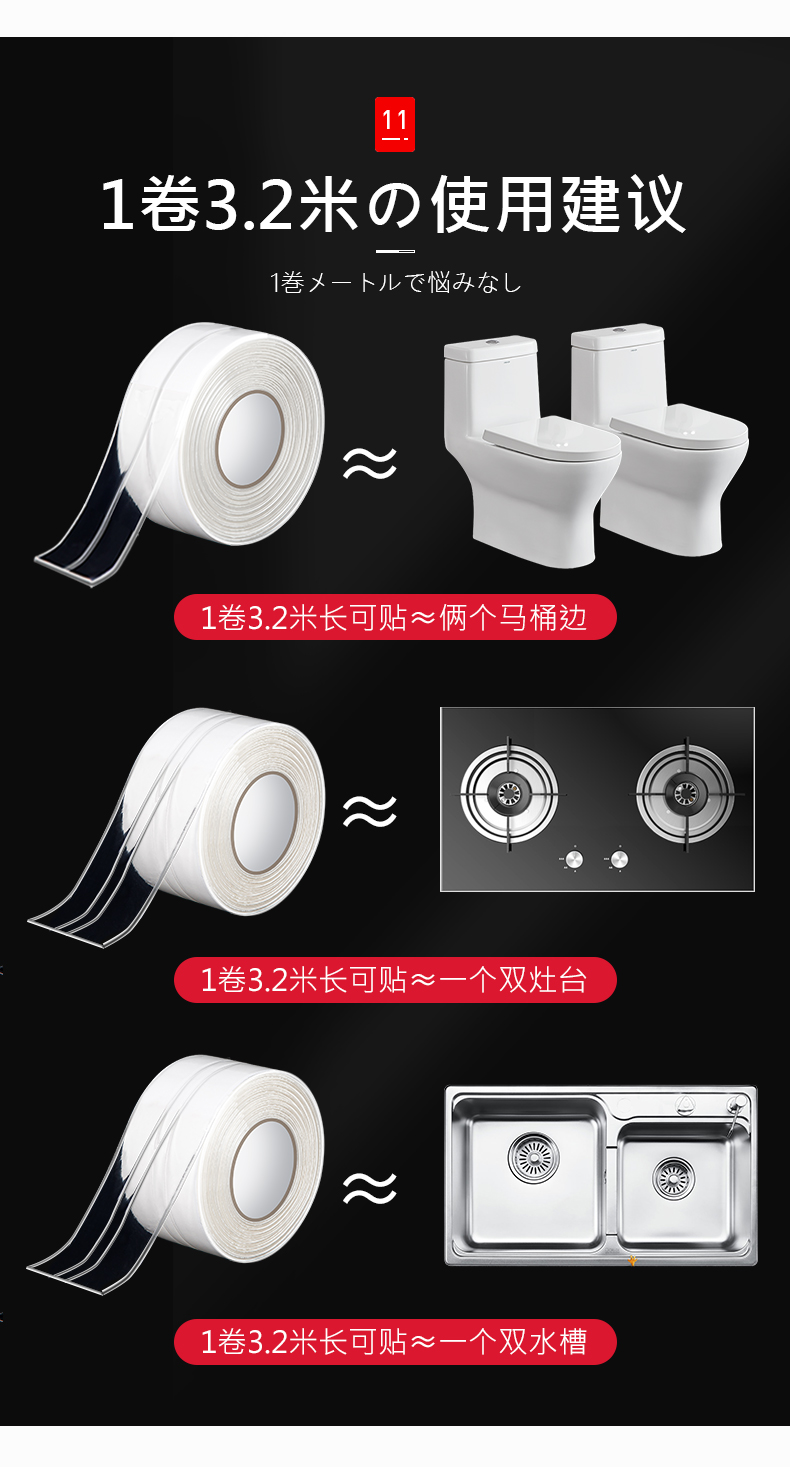 11

1卷3.2米の使用建议

1巻メートルで悩みなし

≈

1卷3.2米长可贴≈俩个马桶边

≈

1卷3.2米长可贴≈一个双灶台

≈

1卷3.2米长可贴≈一个双水槽