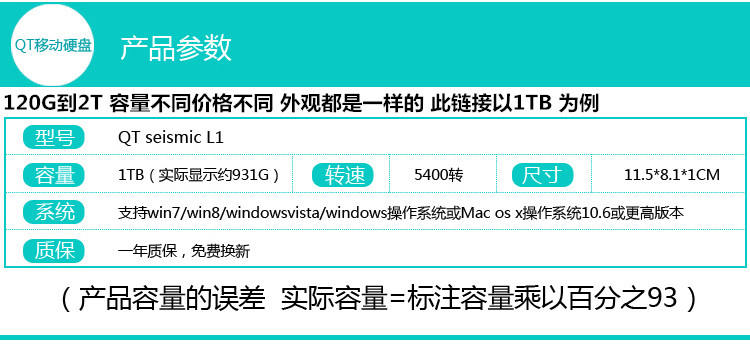 QT移动硬盘

产品参数

120G到2T 容量不同价格不同 外观都是一样的 此链接以1TB 为例

型号 QT seismic L1

容量 1TB（实际显示约931G） 转速 5400转 尺寸 11.5*8.1*1CM

系统 支持win7/win8/windowsvista/windows操作系统或Mac os x操作系统10.6或更高版本

质保 一年质保，免费换新

（产品容量的误差 实际容量=标注容量乘以百分之93）