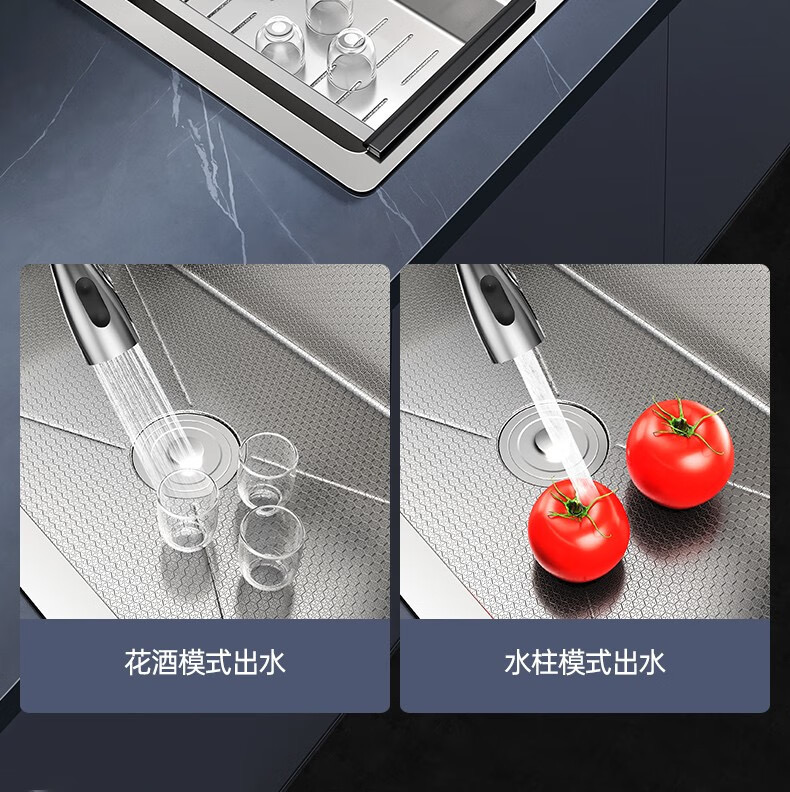 花洒模式出水

水柱模式出水