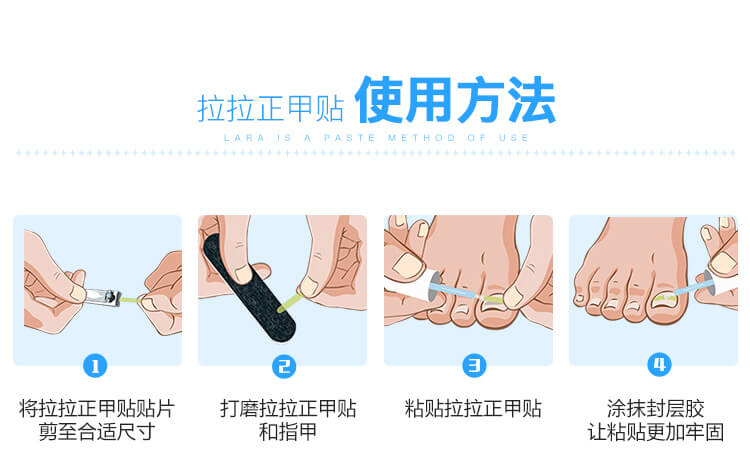 拉拉正甲贴 使用方法

LARA IS A PASTE METHOD OF USE

1

将拉拉正甲贴贴片剪至合适尺寸

2

打磨拉拉正甲贴和指甲

3

粘贴拉拉正甲贴

4

涂抹封层胶让粘贴更加牢固