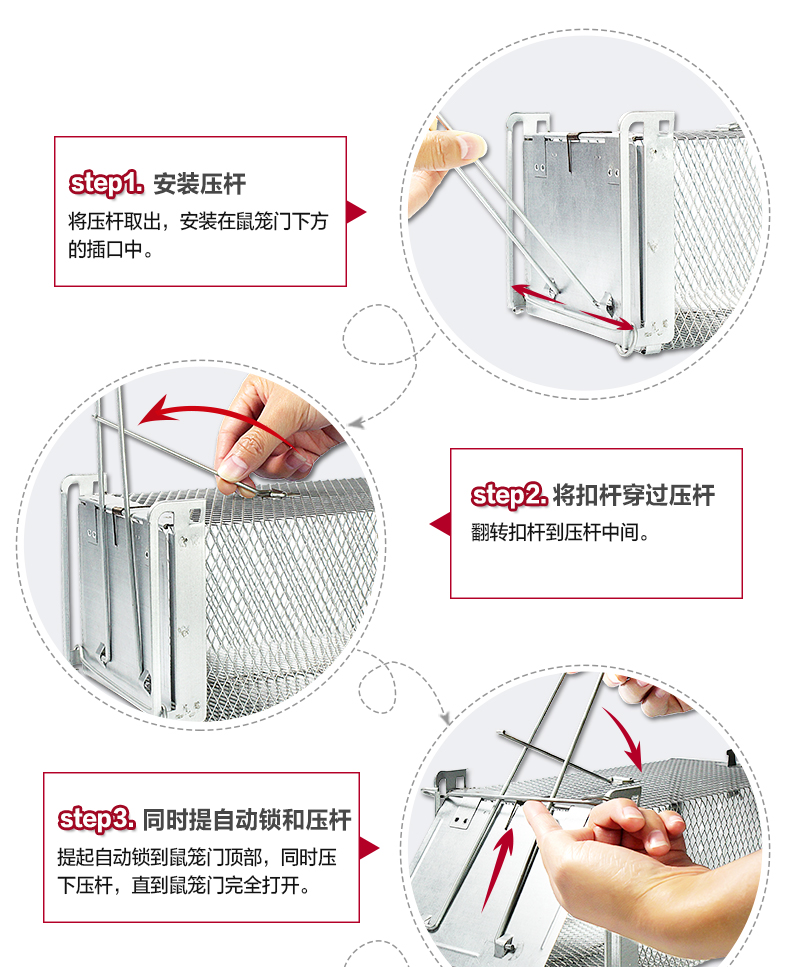 step1. 安装压杆
将压杆取出，安装在鼠笼门下方的插口中。

step2. 将扣杆穿过压杆
翻转扣杆到压杆中间。

step3. 同时提自动锁和压杆
提起自动锁到鼠笼门顶部，同时压下压杆，直到鼠笼门完全打开。