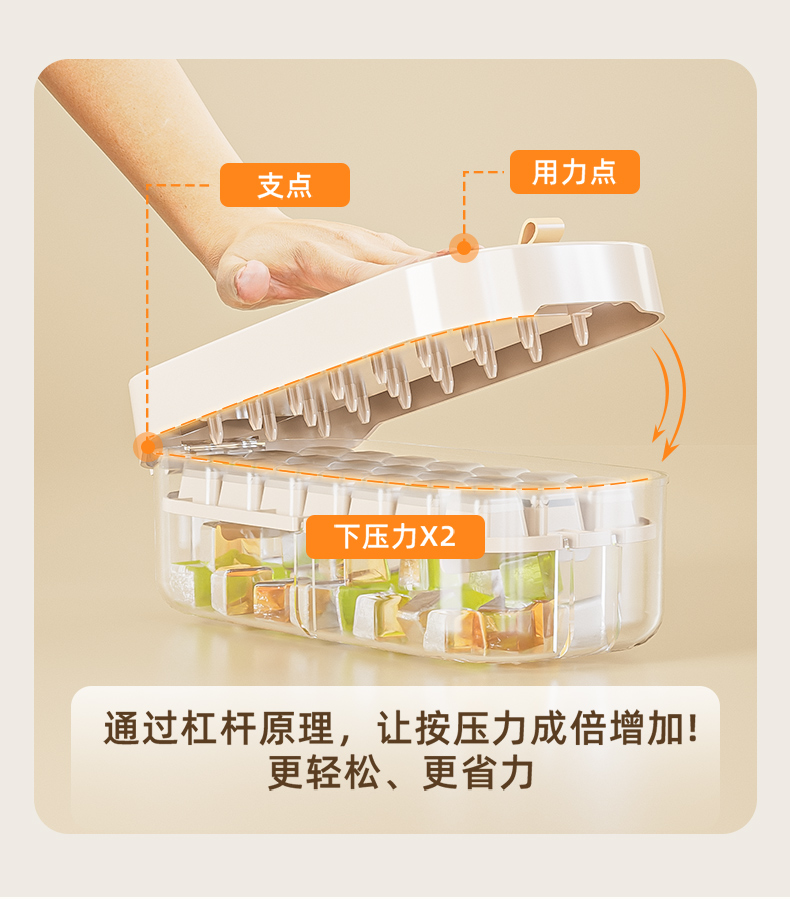 支点

用力点

下压力X2

通过杠杆原理，让按压力成倍增加!
更轻松、更省力