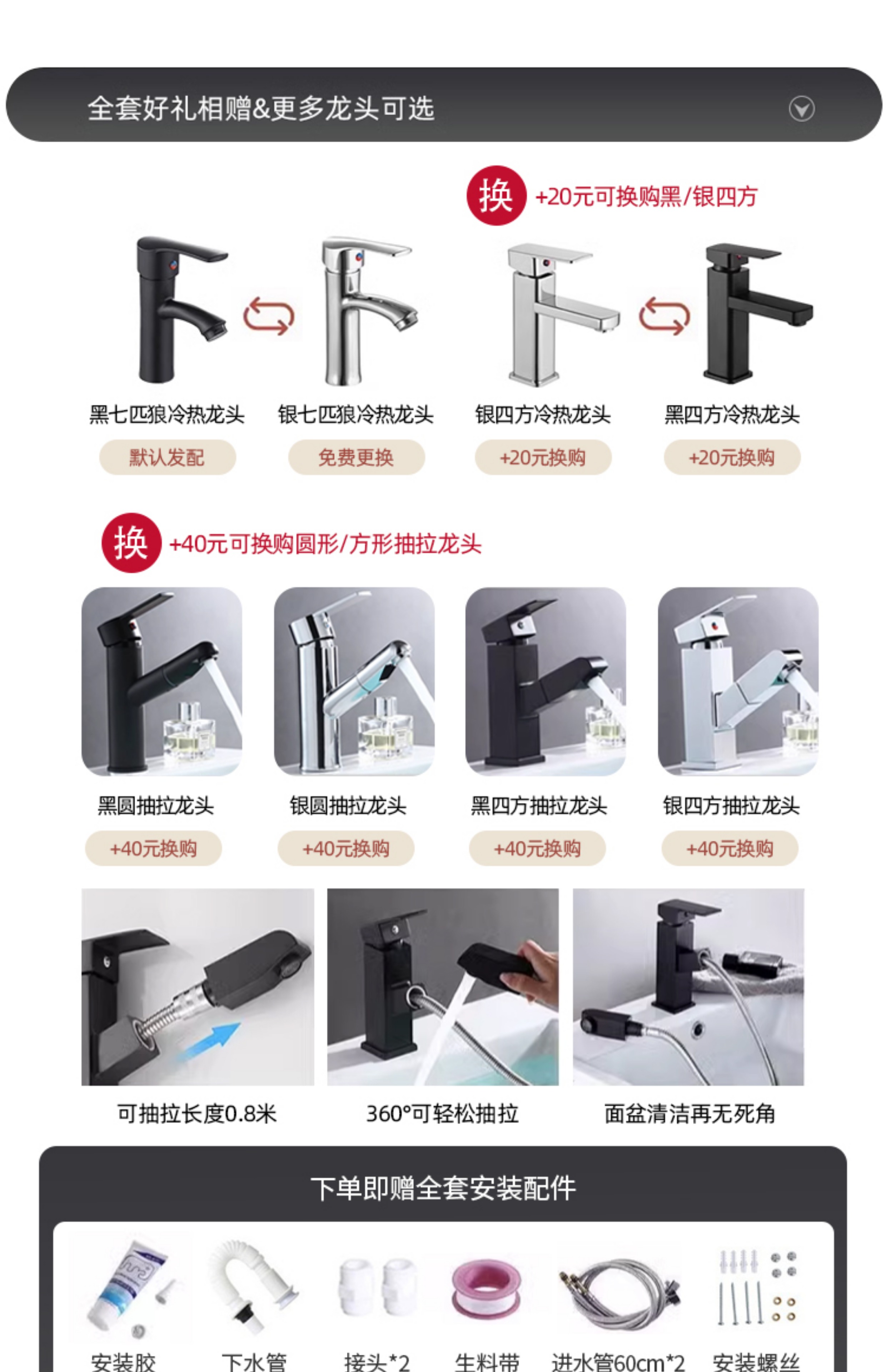 全套好礼相赠&更多龙头可选

换 +20元可换购黑/银四方

黑七匹狼冷热龙头
默认发配

银七匹狼冷热龙头
免费更换

银四方冷热龙头
+20元换购

黑四方冷热龙头
+20元换购

换 +40元可换购圆形/方形抽拉龙头

黑圆抽拉龙头
+40元换购

银圆抽拉龙头
+40元换购

黑四方抽拉龙头
+40元换购

银四方抽拉龙头
+40元换购

可抽拉长度0.8米

360°可轻松抽拉

面盆清洁再无死角

下单即赠全套安装配件

安装胶

下水管

接头*2

生料带

进水管60cm*2

安装螺丝