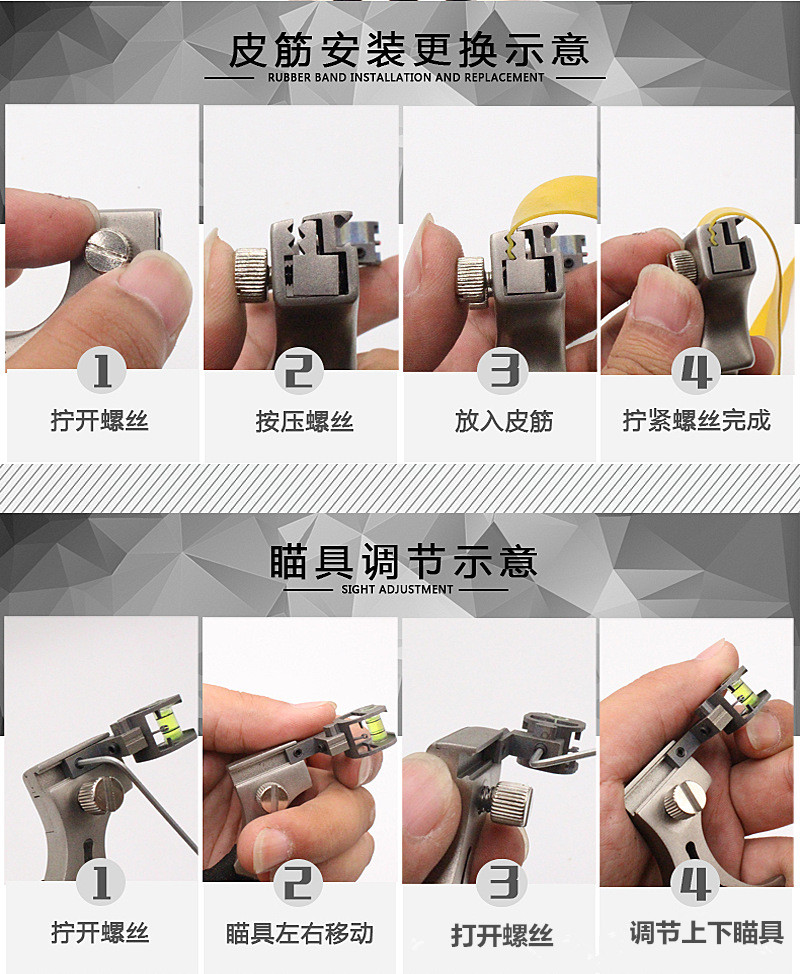 皮筋安装更换示意

RUBBER BAND INSTALLATION AND REPLACEMENT

1

拧开螺丝

2

按压螺丝

3

放入皮筋

4

拧紧螺丝完成

瞄具调节示意

SIGHT ADJUSTMENT

1

拧开螺丝

2

瞄具左右移动

3

打开螺丝

4

调节上下瞄具