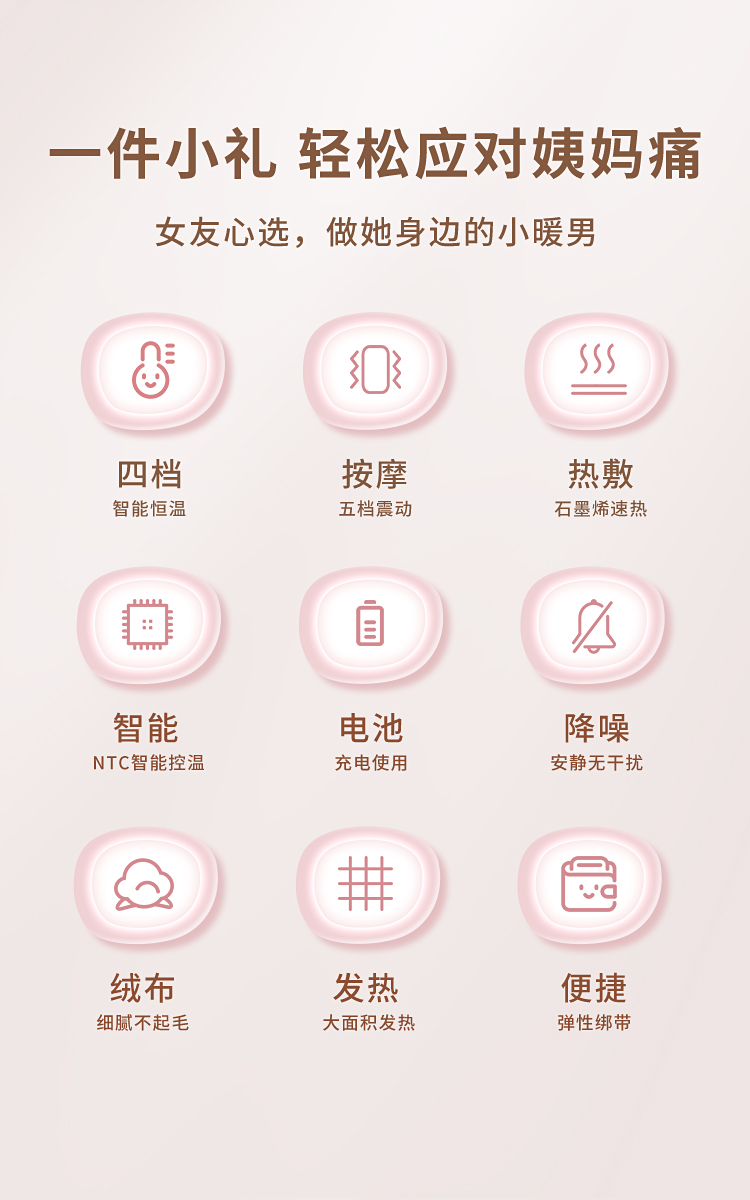 一件小礼 轻松应对姨妈痛

女友心选，做她身边的小暖男

四档
智能恒温

按摩
五档震动

热敷
石墨烯速热

智能
NTC智能控温

电池
充电使用

降噪
安静无干扰

绒布
细腻不起毛

发热
大面积发热

便捷
弹性绑带