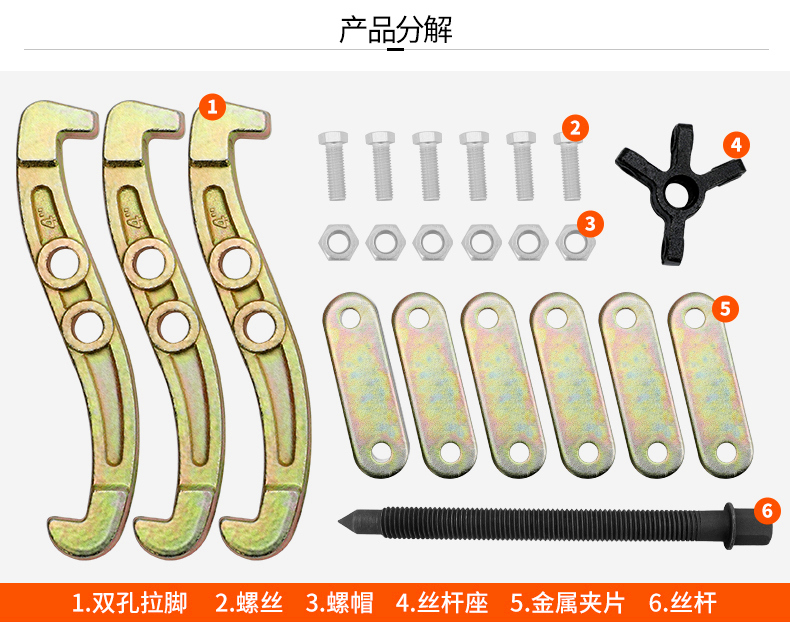 产品分解

1
4"
4"
4"
2
3
4
5
6

1.双孔拉脚　2.螺丝　3.螺帽　4.丝杆座　5.金属夹片　6.丝杆