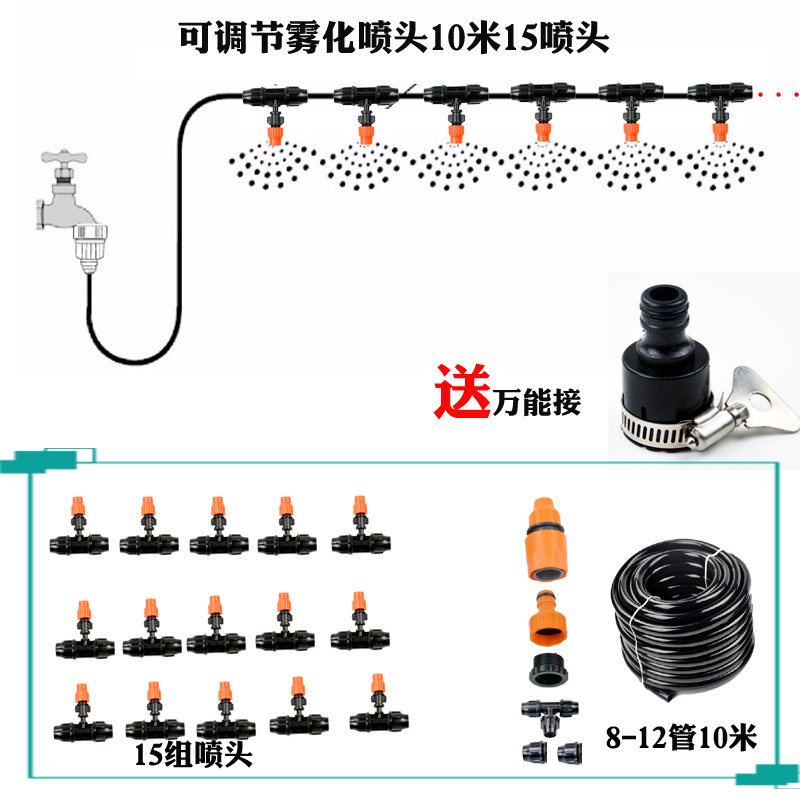 可调节雾化喷头10米15喷头

送万能接

15组喷头

8-12管10米