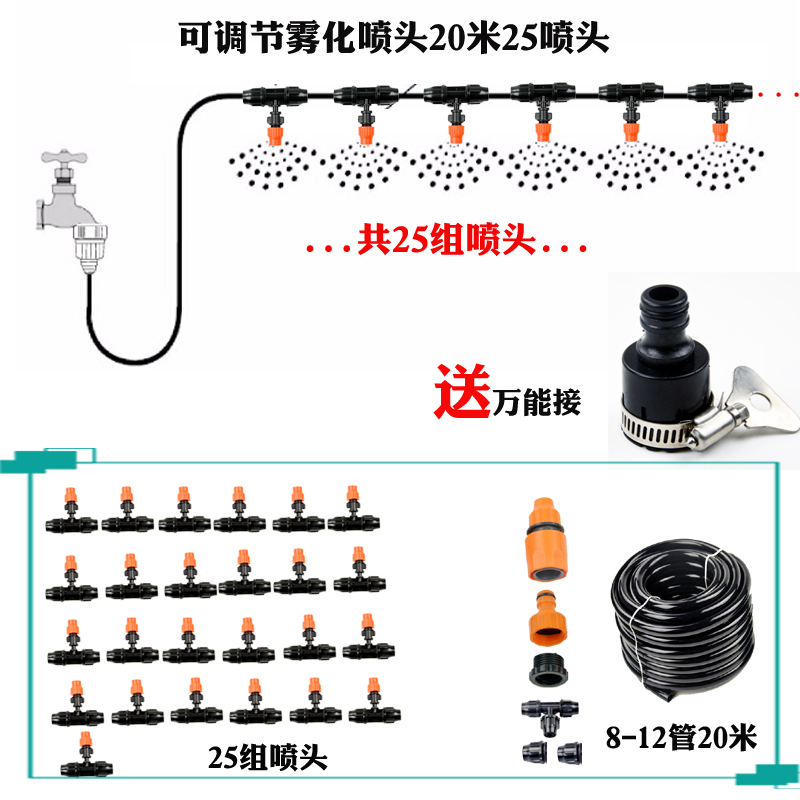 可调节雾化喷头20米25喷头

...共25组喷头...

送万能接

25组喷头

8-12管20米