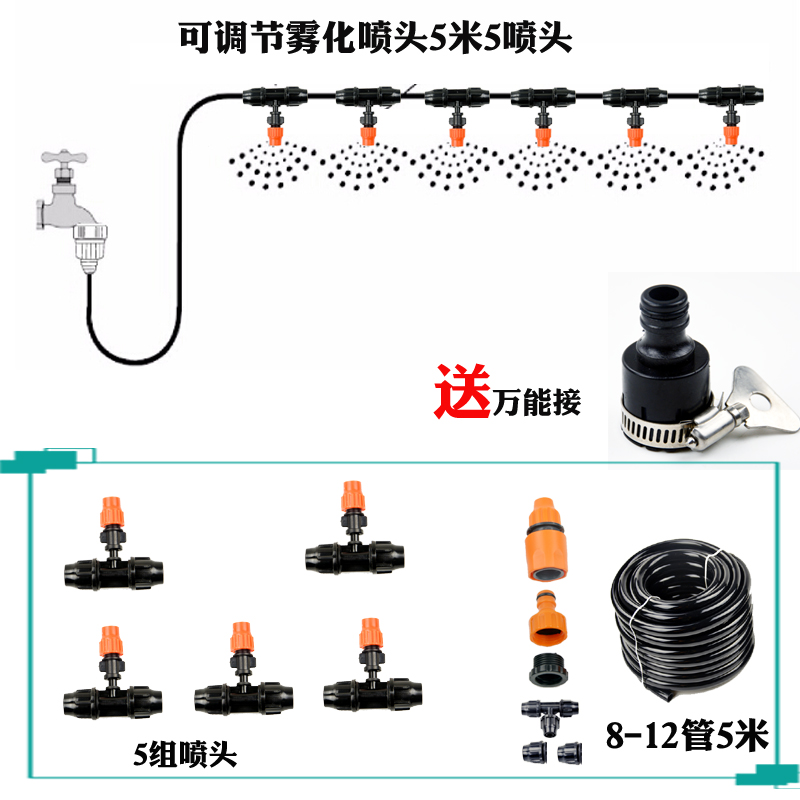 可调节雾化喷头5米5喷头

送万能接

5组喷头

8-12管5米