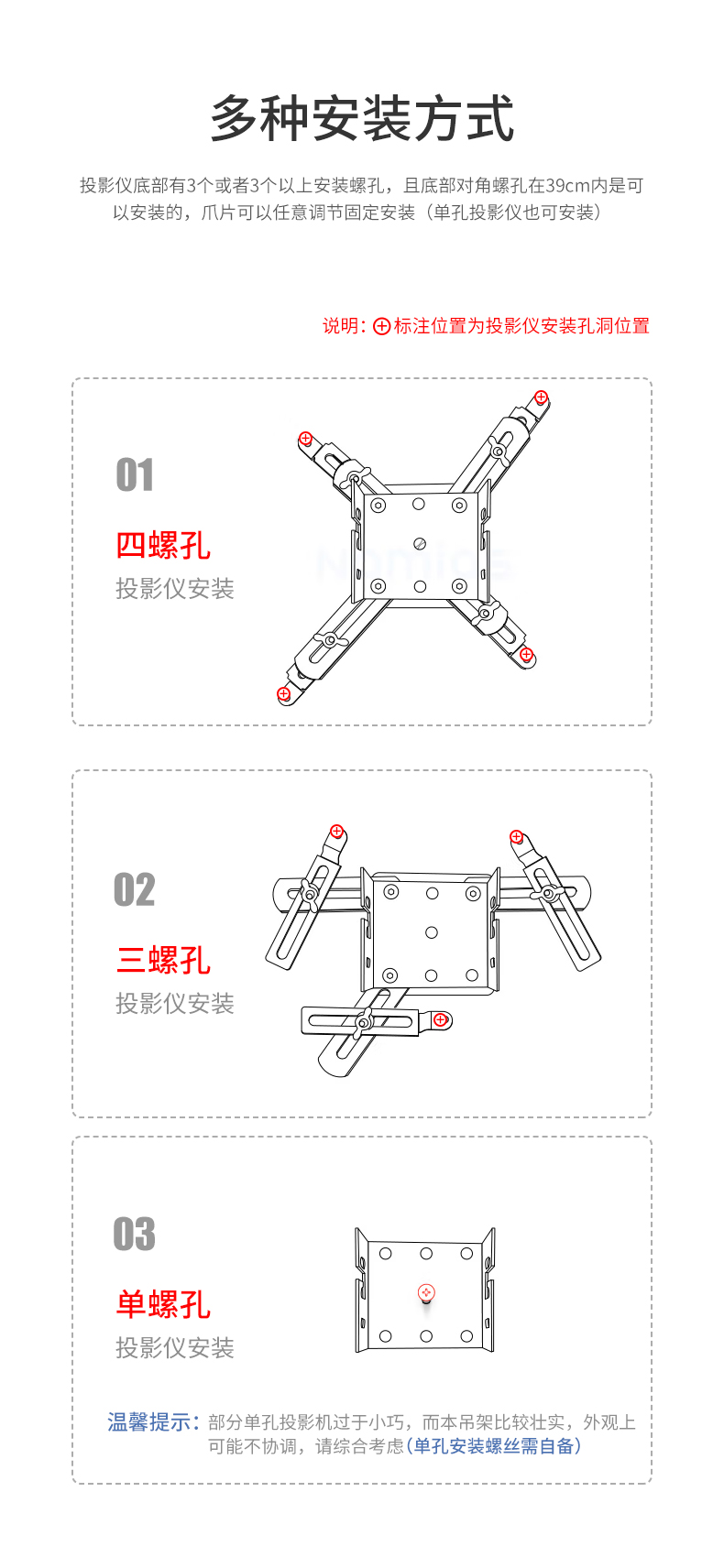 多种安装方式

投影仪底部有3个或者3个以上安装螺孔，且底部对角螺孔在39cm内是可以安装的，爪片可以任意调节固定安装（单孔投影仪也可安装）

说明：⊕标注位置为投影仪安装孔洞位置

01

四螺孔

投影仪安装

02

三螺孔

投影仪安装

03

单螺孔

投影仪安装

温馨提示：部分单孔投影机过于小巧，而本吊架比较壮实，外观上可能不协调，请综合考虑（单孔安装螺丝需自备）