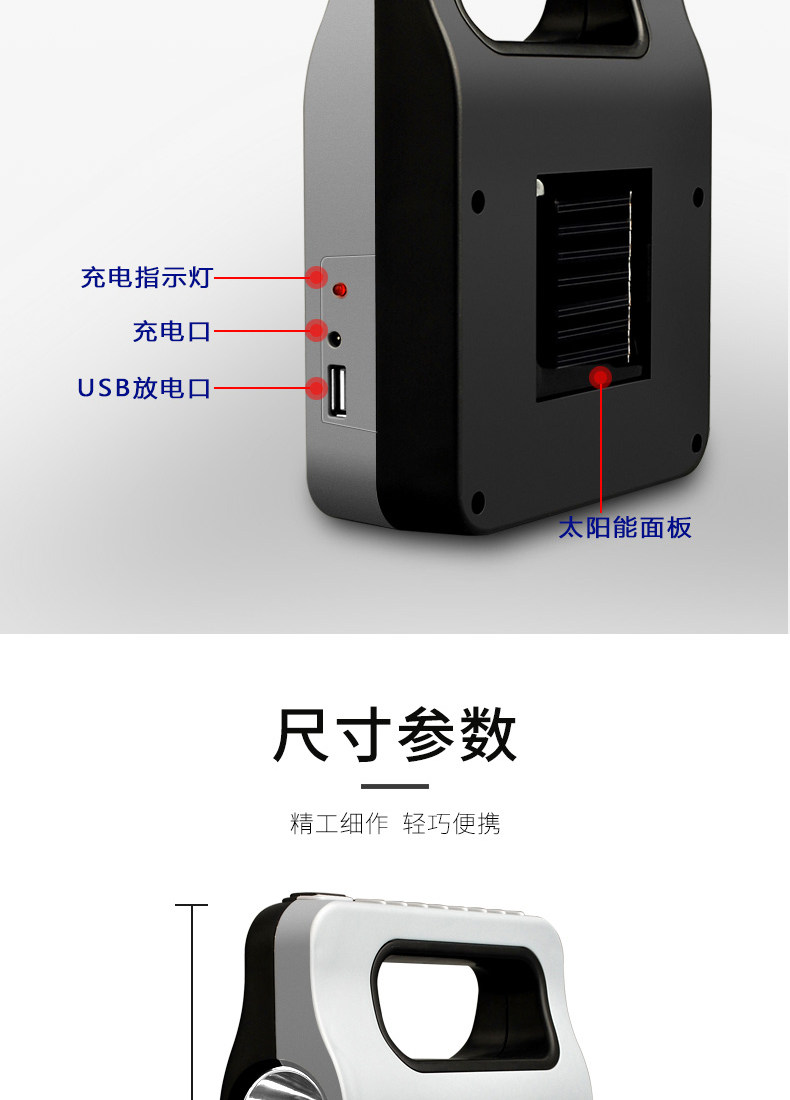 充电指示灯

充电口

USB放电口

太阳能面板

尺寸参数

精工细作 轻巧便携