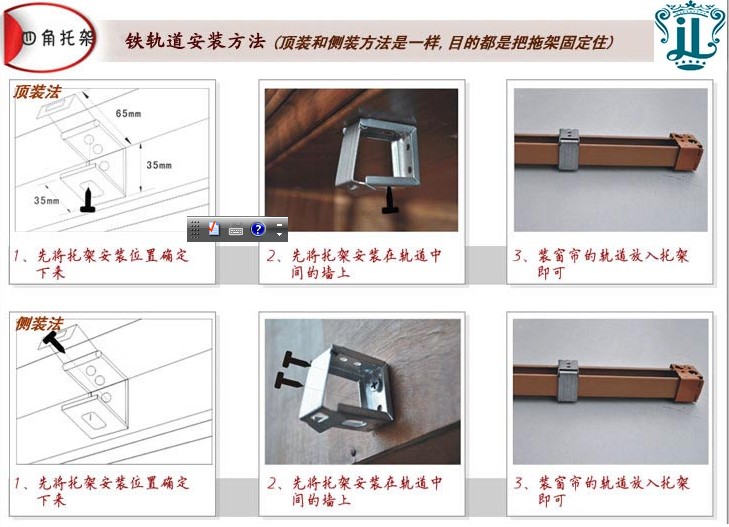 四角托架

铁轨道安装方法（顶装和侧装方法是一样，目的都是把拖架固定住）

jL

顶装法

65mm

35mm

35mm

1、先将托架安装位置确定下来

2、先将托架安装在轨道中间的墙上

3、装窗帘的轨道放入托架即可

侧装法

1、先将托架安装位置确定下来

2、先将托架安装在轨道中间的墙上

3、装窗帘的轨道放入托架即可