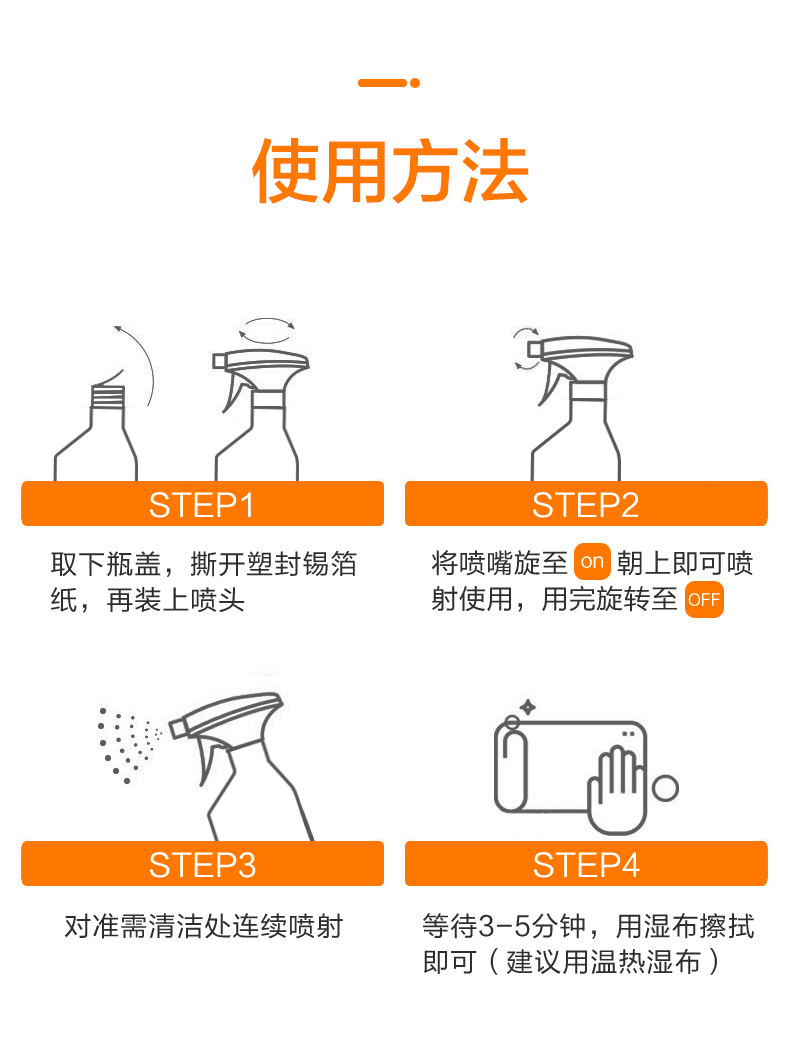 使用方法

STEP1

取下瓶盖，撕开塑封锡箔纸，再装上喷头

STEP2

将喷嘴旋至 on 朝上即可喷射使用，用完旋转至 OFF

STEP3

对准需清洁处连续喷射

STEP4

等待3-5分钟，用湿布擦拭即可（建议用温热湿布）