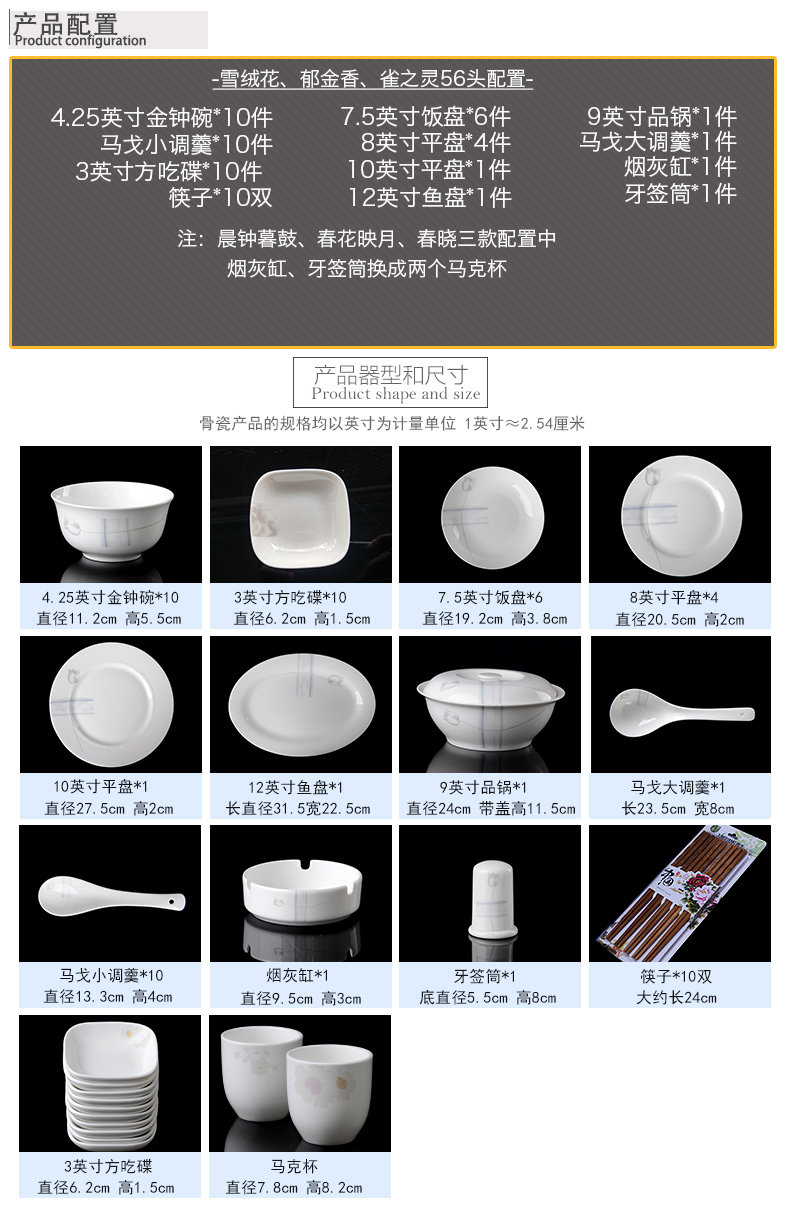 产品配置
Product configuration

-雪绒花、郁金香、雀之灵56头配置-

4.25英寸金钟碗*10件
马戈小调羹*10件
3英寸方吃碟*10件
筷子*10双

7.5英寸饭盘*6件
8英寸平盘*4件
10英寸平盘*1件
12英寸鱼盘*1件

9英寸品锅*1件
马戈大调羹*1件
烟灰缸*1件
牙签筒*1件

注：晨钟暮鼓、春花映月、春晓三款配置中
烟灰缸、牙签筒换成两个马克杯

产品器型和尺寸
Product shape and size

骨瓷产品的规格均以英寸为计量单位 1英寸≈2.54厘米

4.25英寸金钟碗*10
直径11.2cm 高5.5cm

3英寸方吃碟*10
直径6.2cm 高1.5cm

7.5英寸饭盘*6
直径19.2cm 高3.8cm

8英寸平盘*4
直径20.5cm 高2cm

10英寸平盘*1
直径27.5cm 高2cm

12英寸鱼盘*1
长直径31.5宽22.5cm

9英寸品锅*1
直径24cm 带盖高11.5cm

马戈大调羹*1
长23.5cm 宽8cm

马戈小调羹*10
直径13.3cm 高4cm

烟灰缸*1
直径9.5cm 高3cm

牙签筒*1
底直径5.5cm 高8cm

筷子*10双
大约长24cm

3英寸方吃碟
直径6.2cm 高1.5cm

马克杯
直径7.8cm 高8.2cm